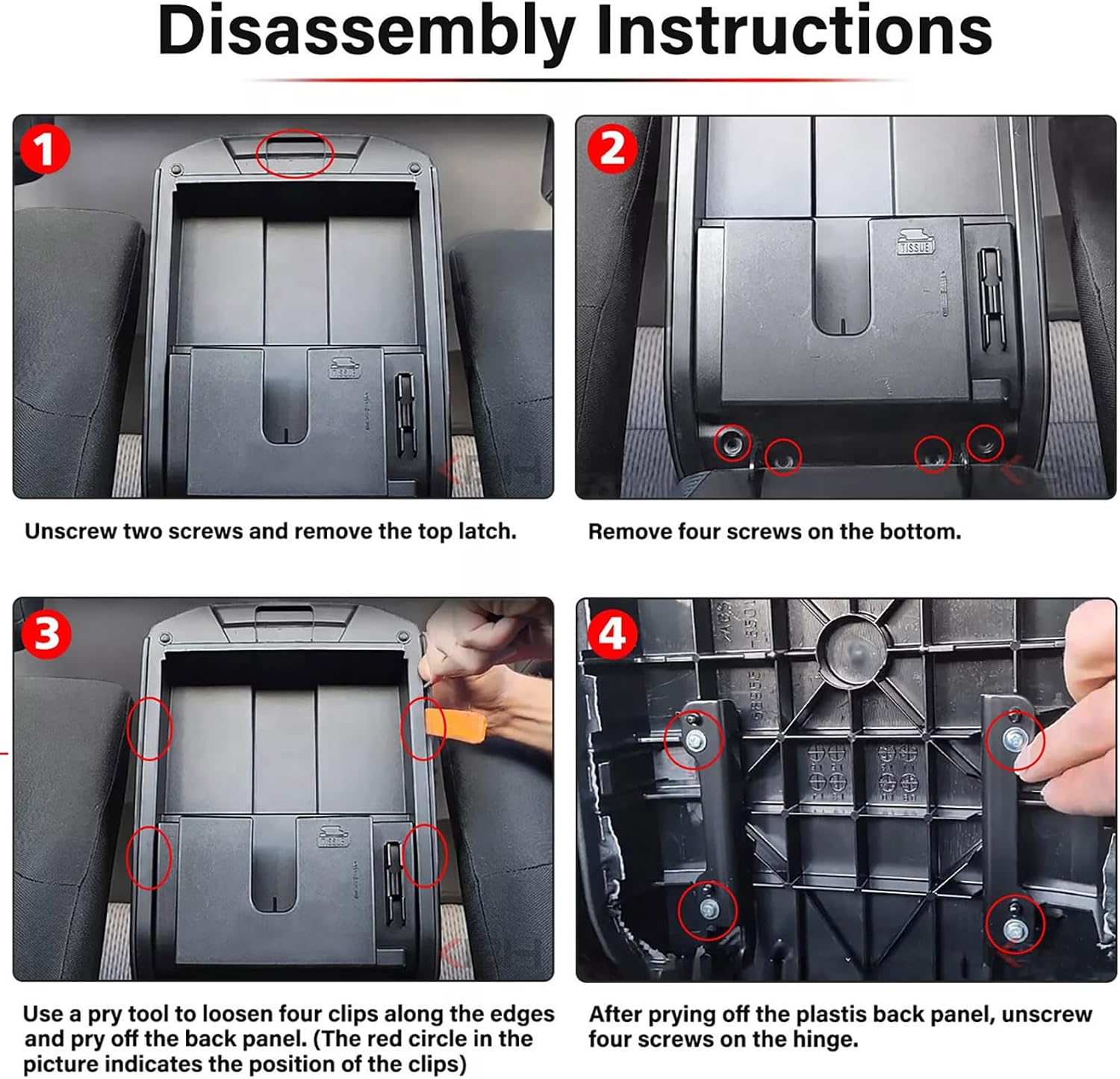 Disassembly Instructions

1

TISSUE

Unscrew two screws and remove the top latch.

2

TISSUE

Remove four screws on the bottom.

3

TISSUE

Use a pry tool to loosen four clips along the edges and pry off the back panel. (The red circle in the picture indicates the position of the clips)

4

After prying off the plastis back panel, unscrew four screws on the hinge.