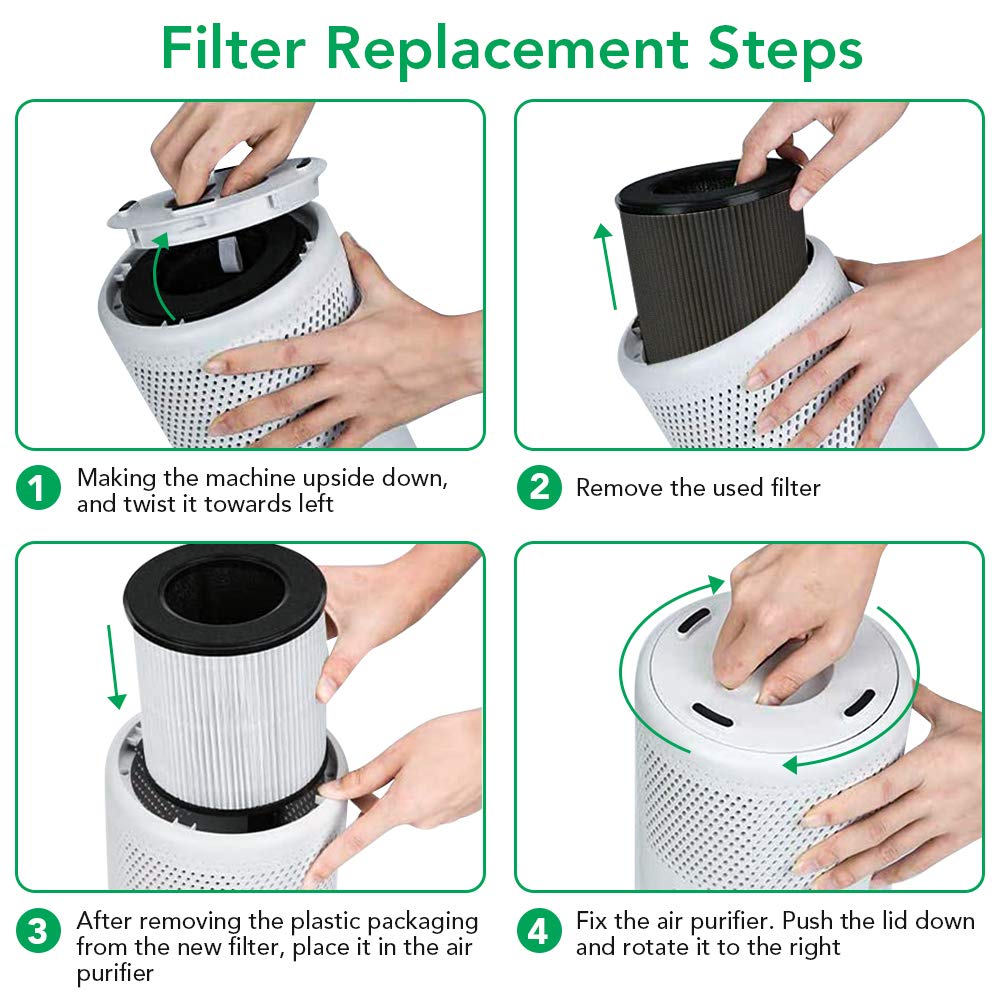 Filter Replacement Steps

1 Making the machine upside down, and twist it towards left

2 Remove the used filter

3 After removing the plastic packaging from the new filter, place it in the air purifier

4 Fix the air purifier. Push the lid down and rotate it to the right