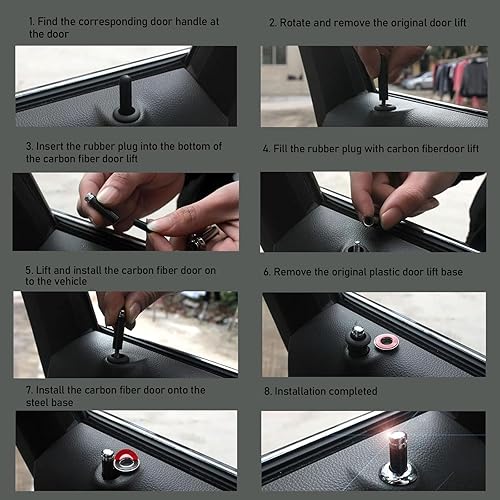 1. Find the corresponding door handle at the door

2. Rotate and remove the original door lift

3. Insert the rubber plug into the bottom of the carbon fiber door lift

4. Fill the rubber plug with carbon fiberdoor lift

5. Lift and install the carbon fiber door on to the vehicle

6. Remove the original plastic door lift base

7. Install the carbon fiber door onto the steel base

8. Installation completed