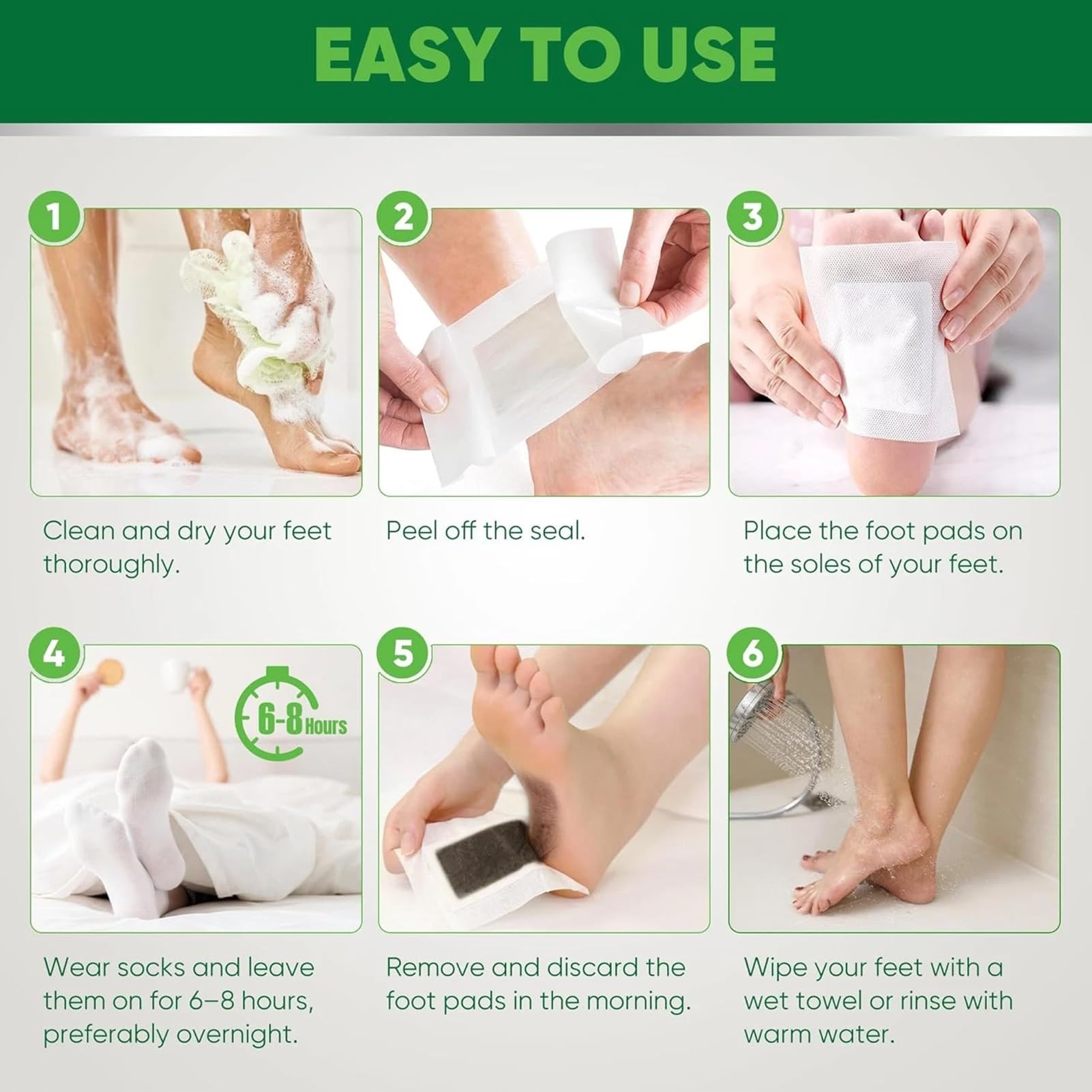 EASY TO USE

1

Clean and dry your feet thoroughly.

2

Peel off the seal.

3

Place the foot pads on the soles of your feet.

4

6-8 Hours

Wear socks and leave them on for 6–8 hours, preferably overnight.

5

Remove and discard the foot pads in the morning.

6

Wipe your feet with a wet towel or rinse with warm water.