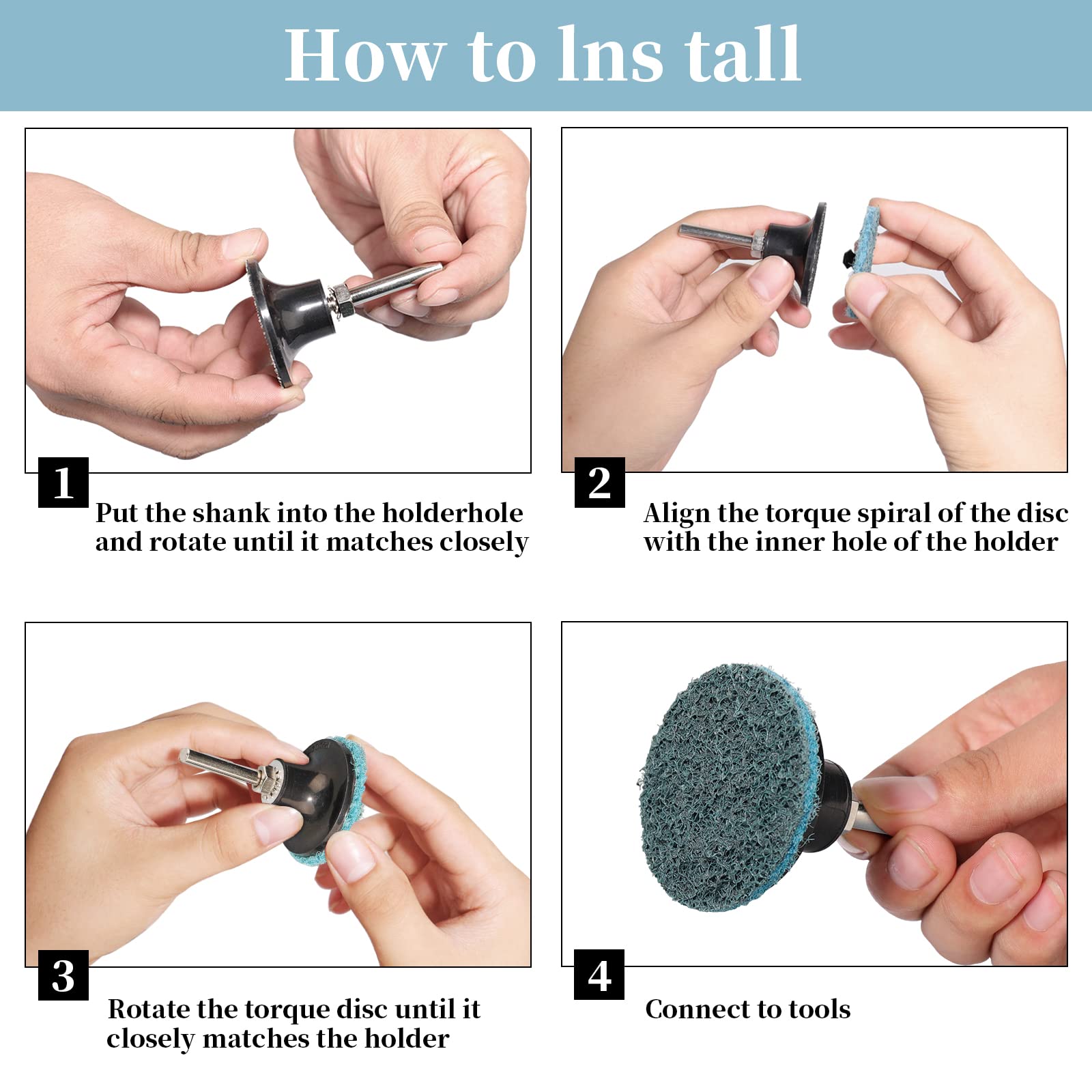 How to lns tall

1
Put the shank into the holderhole and rotate until it matches closely

2
Align the torque spiral of the disc with the inner hole of the holder

3
Rotate the torque disc until it closely matches the holder

4
Connect to tools