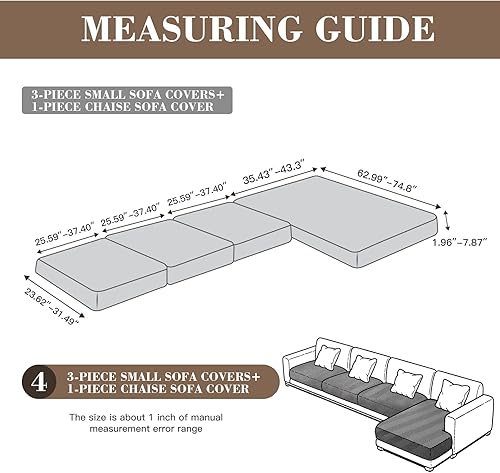 MEASURING GUIDE

3-PIECE SMALL SOFA COVERS+
1-PIECE CHAISE SOFA COVER

25.59"–37.40"
25.59"–37.40"
25.59"–37.40"
35.43"–43.3"
62.99"–74.8"
1.96"–7.87"
23.62"–31.49"

4 3-PIECE SMALL SOFA COVERS+
1-PIECE CHAISE SOFA COVER

The size is about 1 inch of manual measurement error range