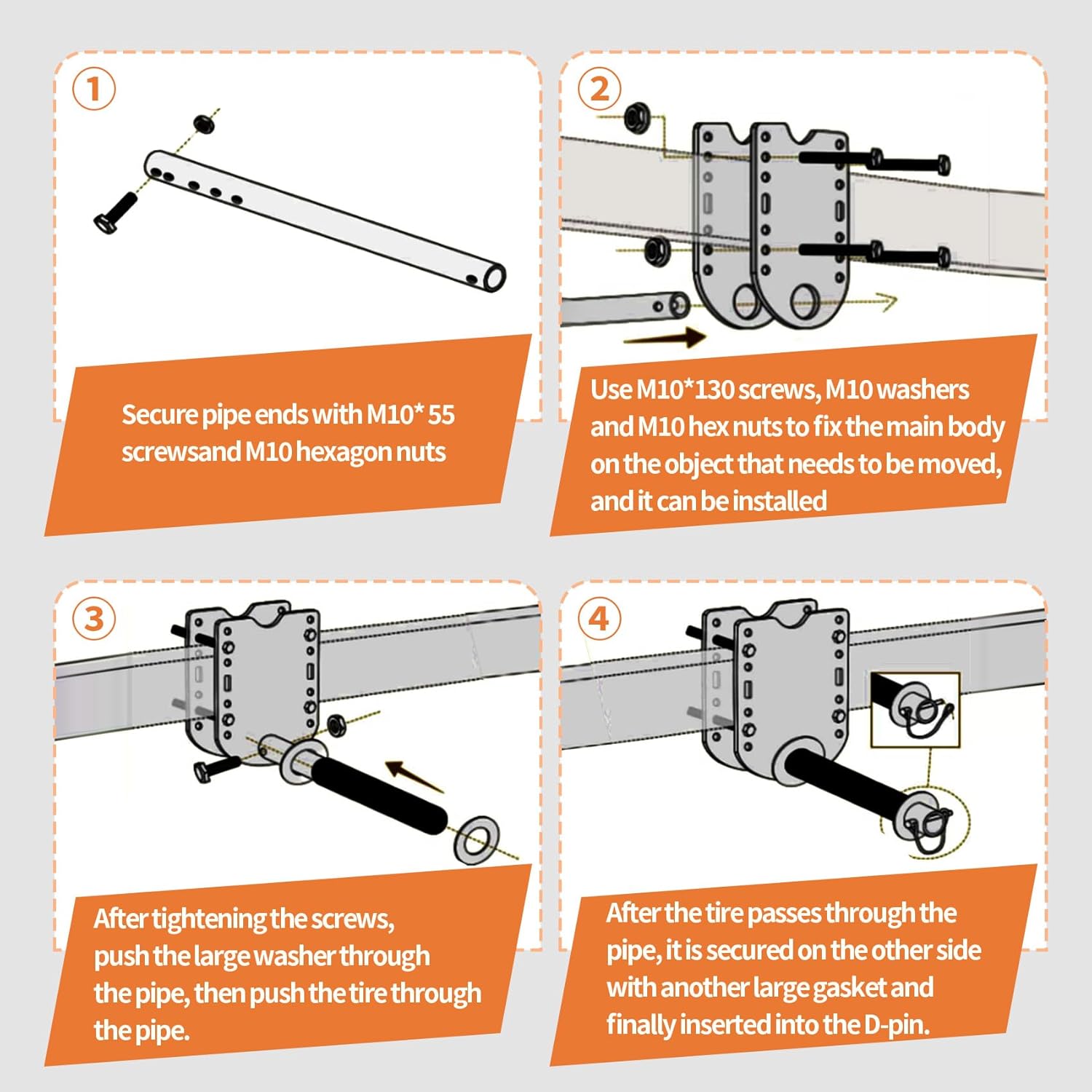 1

Secure pipe ends with M10* 55 screwsand M10 hexagon nuts

2

Use M10*130 screws, M10 washers and M10 hex nuts to fix the main body on the object that needs to be moved, and it can be installed

3

After tightening the screws, push the large washer through the pipe, then push the tire through the pipe.

4

After the tire passes through the pipe, it is secured on the other side with another large gasket and finally inserted into the D-pin.