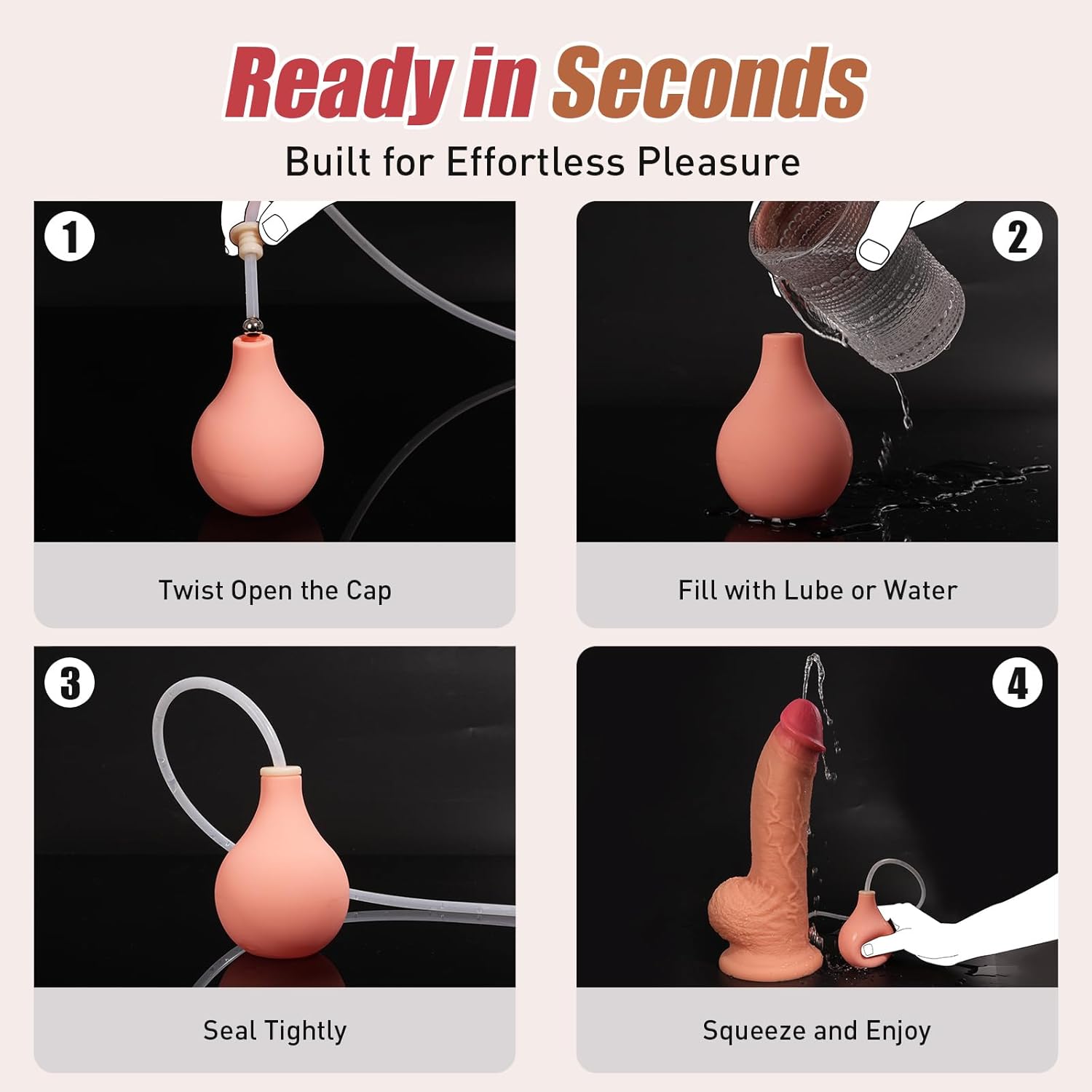 Ready in Seconds
Built for Effortless Pleasure

1
Twist Open the Cap

2
Fill with Lube or Water

3
Seal Tightly

4
Squeeze and Enjoy