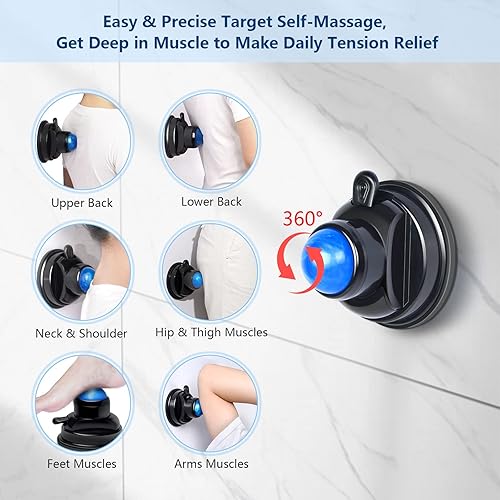 Easy & Precise Target Self-Massage,
Get Deep in Muscle to Make Daily Tension Relief

Upper Back

Lower Back

360°

Neck & Shoulder

Hip & Thigh Muscles

Feet Muscles

Arms Muscles