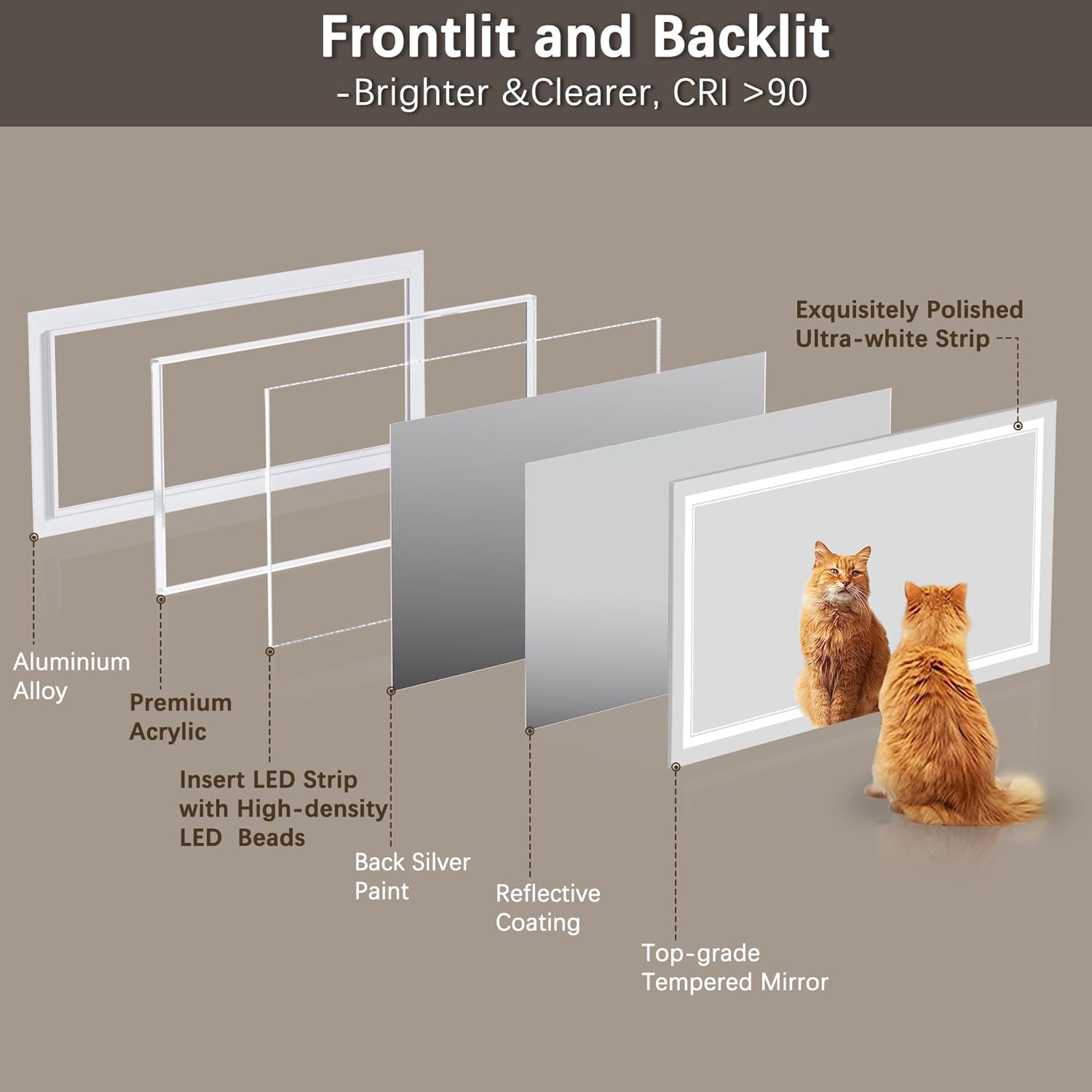 Frontlit and Backlit
-Brighter &Clearer, CRI >90

Exquisitely Polished Ultra-white Strip

Aluminium Alloy

Premium Acrylic

Insert LED Strip with High-density LED Beads

Back Silver Paint

Reflective Coating

Top-grade Tempered Mirror