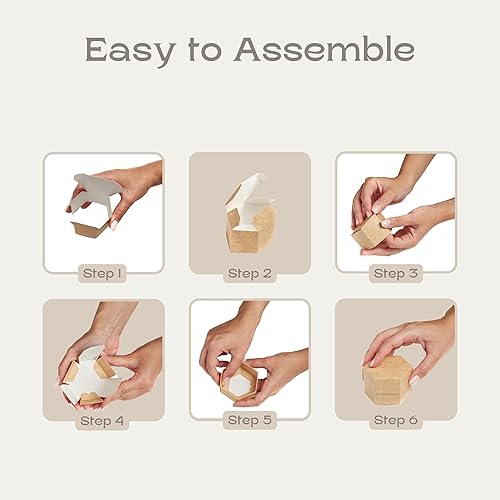 Easy to Assemble

Step 1

Step 2

Step 3

Step 4

Step 5

Step 6