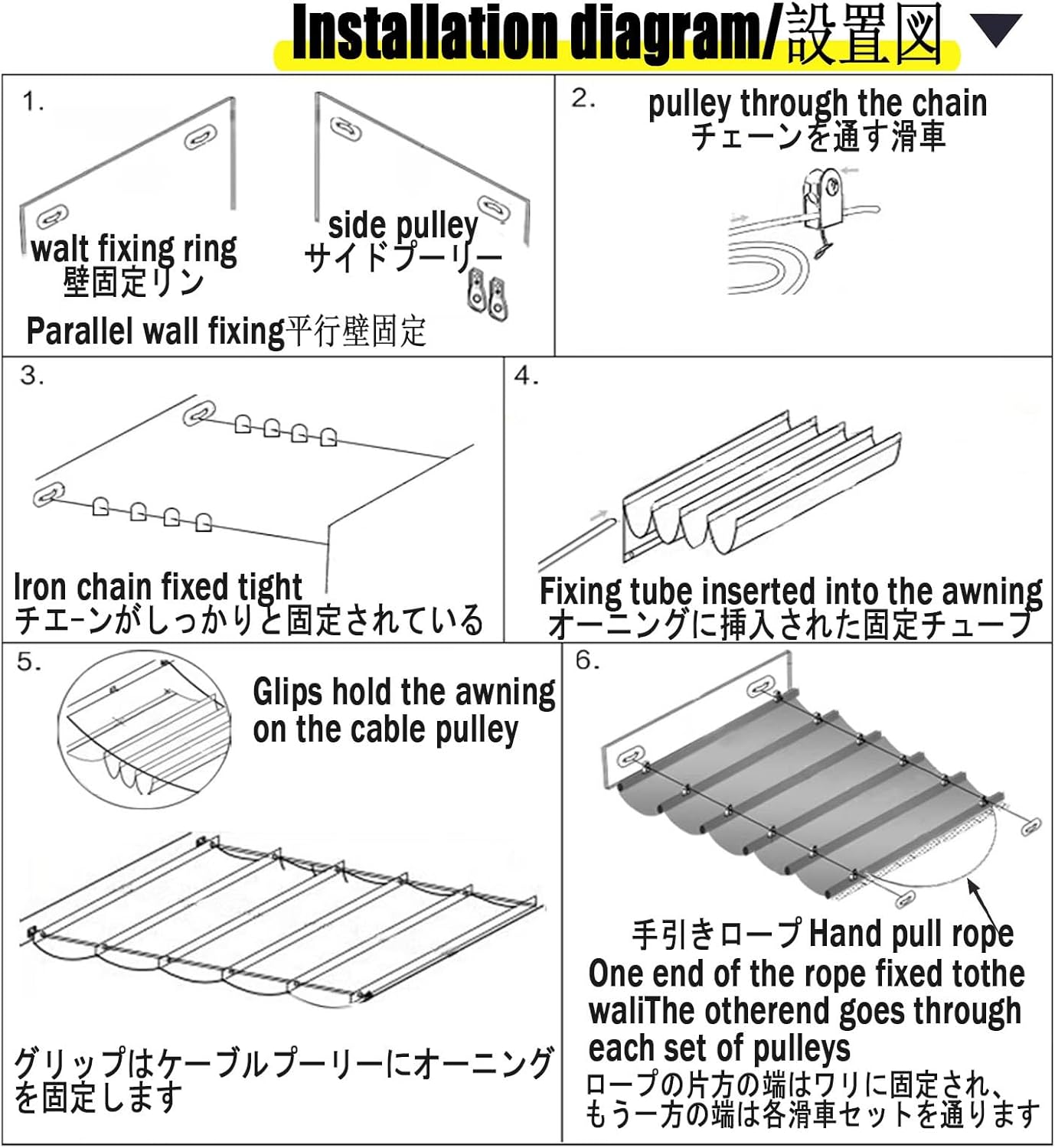 Installation diagram/設置図

1.

walt fixing ring
壁固定リン

side pulley
サイドプーリー

Parallel wall fixing平行壁固定

2.

pulley through the chain
チェーンを通す滑車

3.

Iron chain fixed tight
チエーンがしっかりと固定されている

4.

Fixing tube inserted into the awning
オーニングに挿入された固定チューブ

5.

Glips hold the awning on the cable pulley

グリップはケーブルプーリーにオーニングを固定します

6.

手引きロープ Hand pull rope
One end of the rope fixed tothe waliThe otherend goes through each set of pulleys
ロープの片方の端はワリに固定され、もう一方の端は各滑車セットを通ります