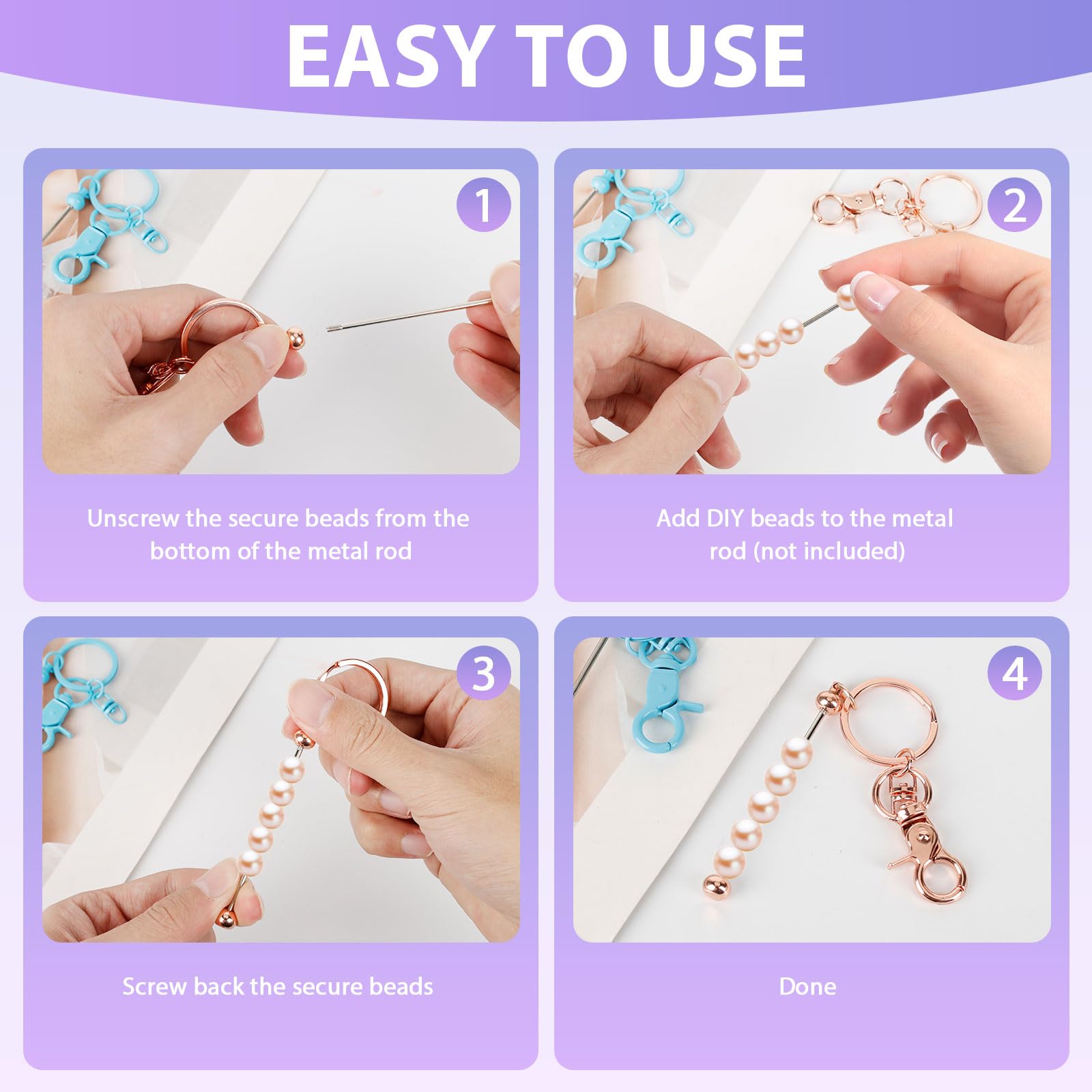 EASY TO USE

1

Unscrew the secure beads from the bottom of the metal rod

2

Add DIY beads to the metal rod (not included)

3

Screw back the secure beads

4

Done