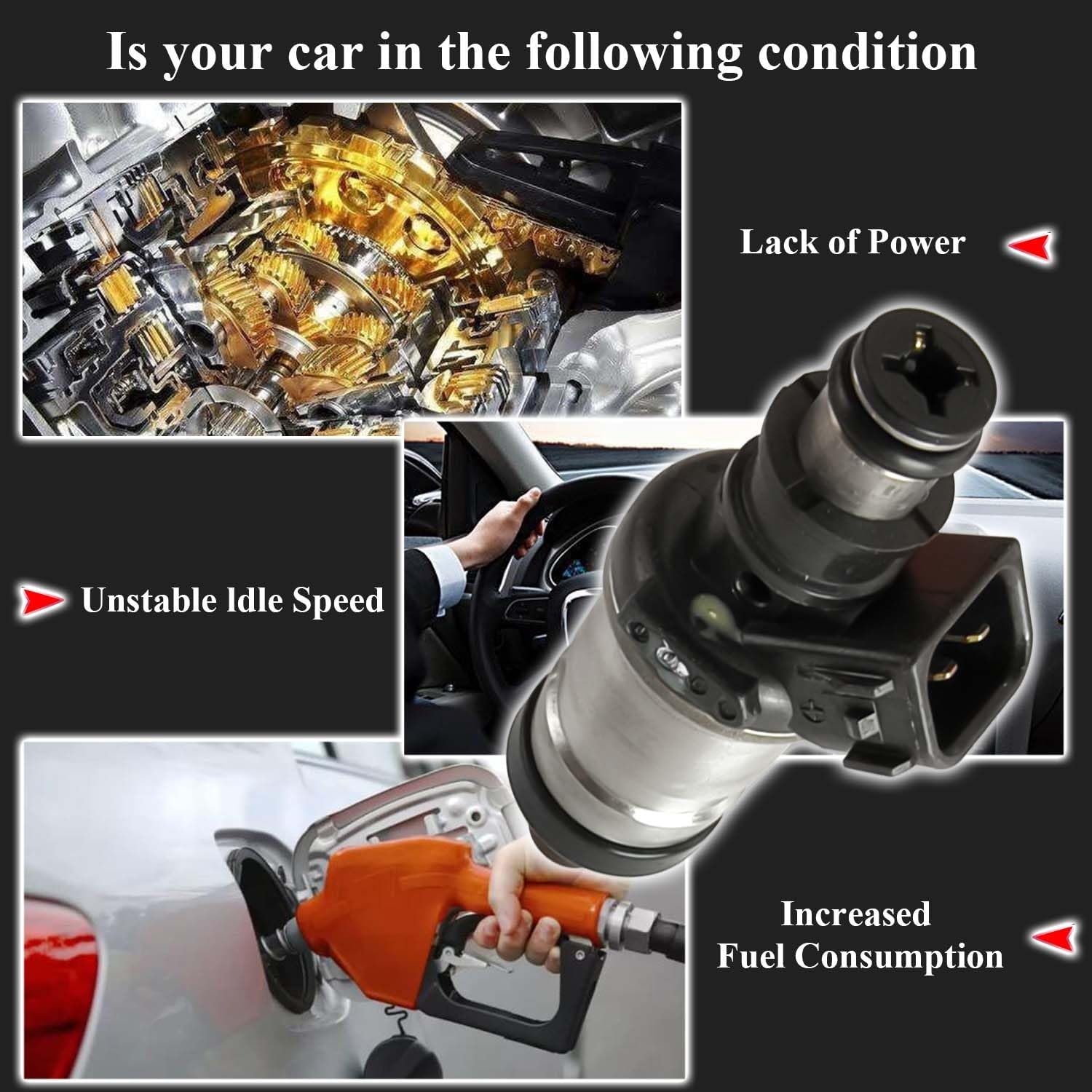 Is your car in the following condition

Lack of Power

Unstable ldle Speed

Increased
Fuel Consumption