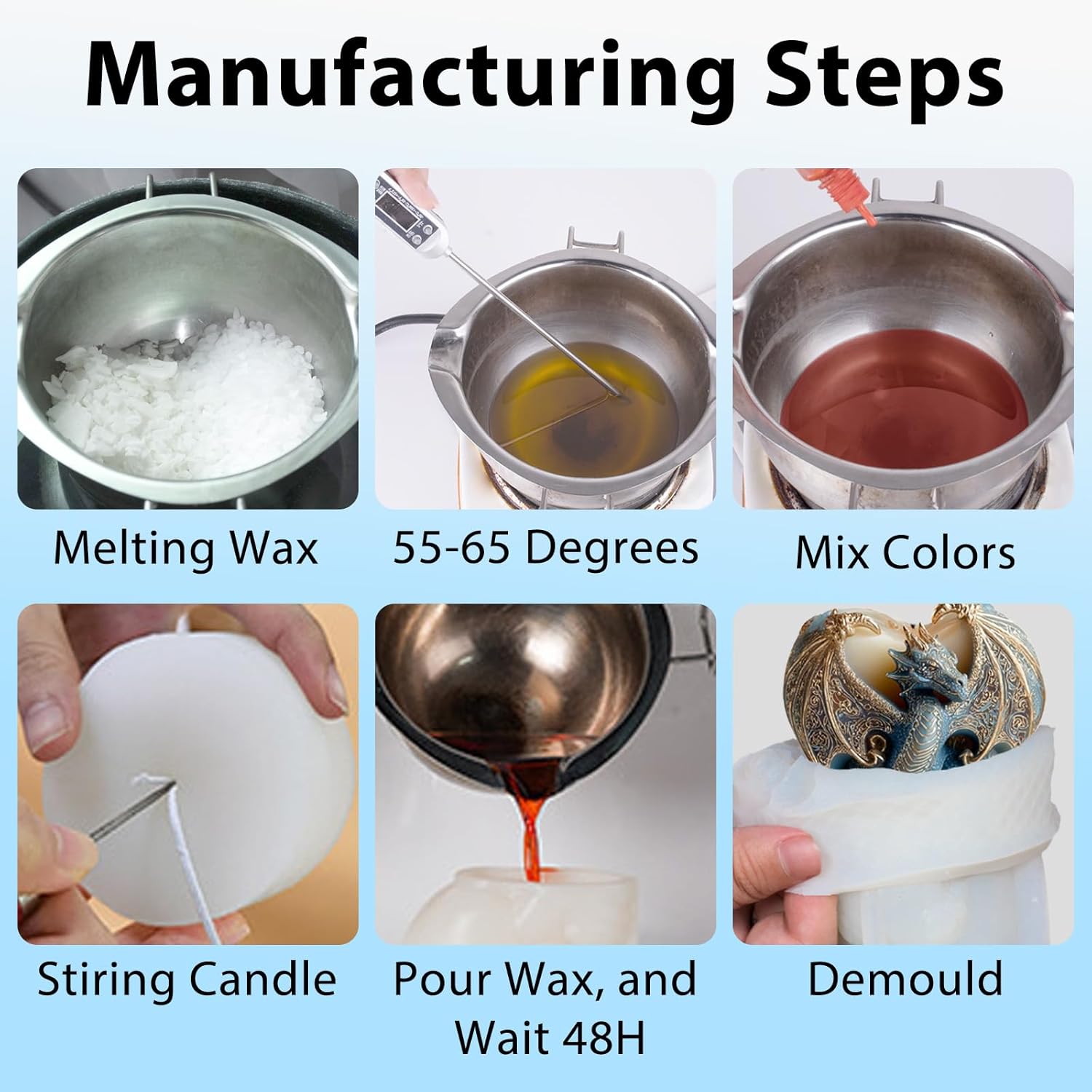 Manufacturing Steps

Melting Wax

55-65 Degrees

Mix Colors

Stiring Candle

Pour Wax, and Wait 48H

Demould