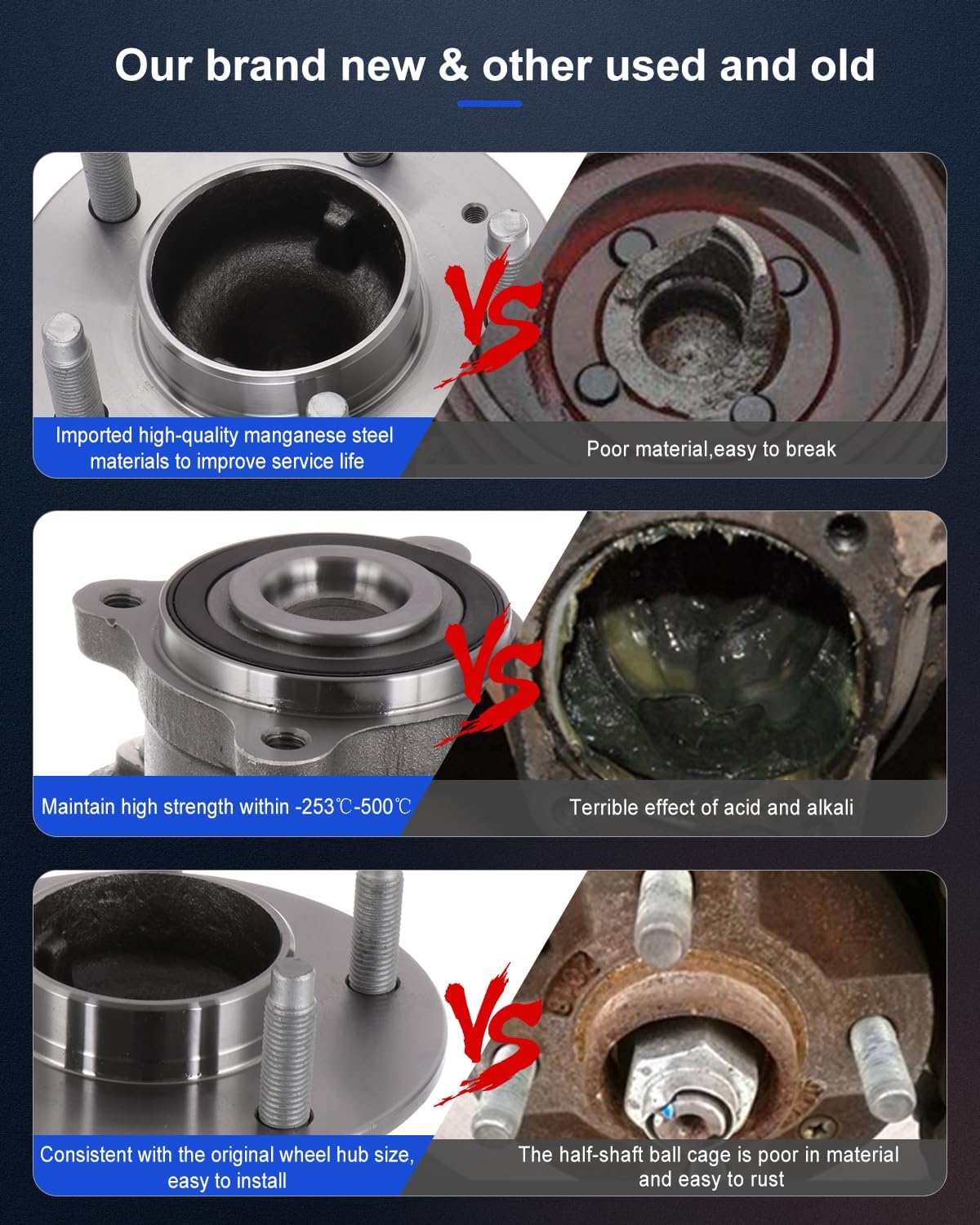 Our brand new & other used and old

VS

Imported high-quality manganese steel materials to improve service life

Poor material,easy to break

VS

Maintain high strength within -253℃-500℃

Terrible effect of acid and alkali

VS

Consistent with the original wheel hub size, easy to install

The half-shaft ball cage is poor in material and easy to rust