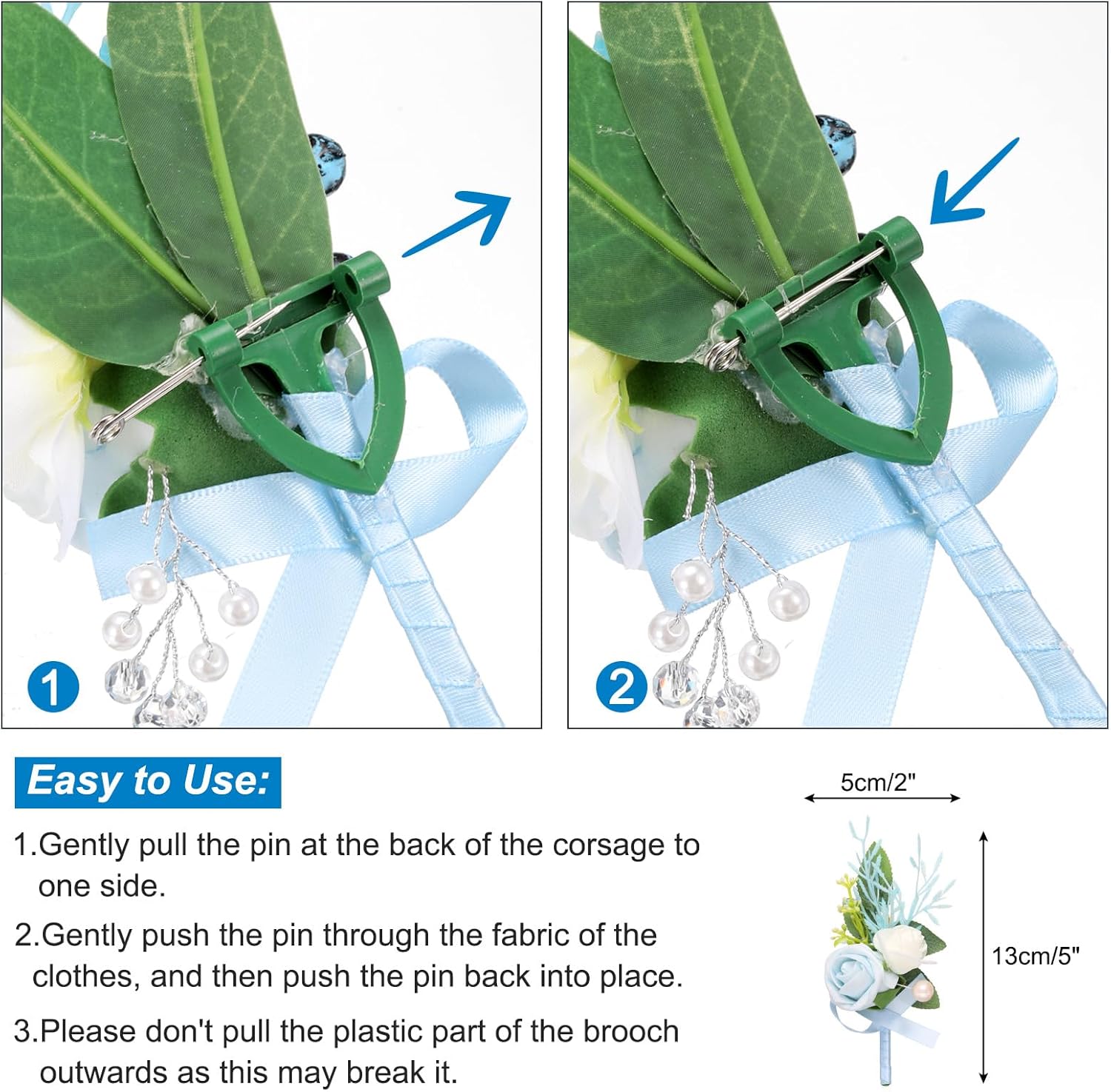 1

2

Easy to Use:

1.Gently pull the pin at the back of the corsage to one side.

2.Gently push the pin through the fabric of the clothes, and then push the pin back into place.

3.Please don't pull the plastic part of the brooch outwards as this may break it.

5cm/2"

13cm/5"