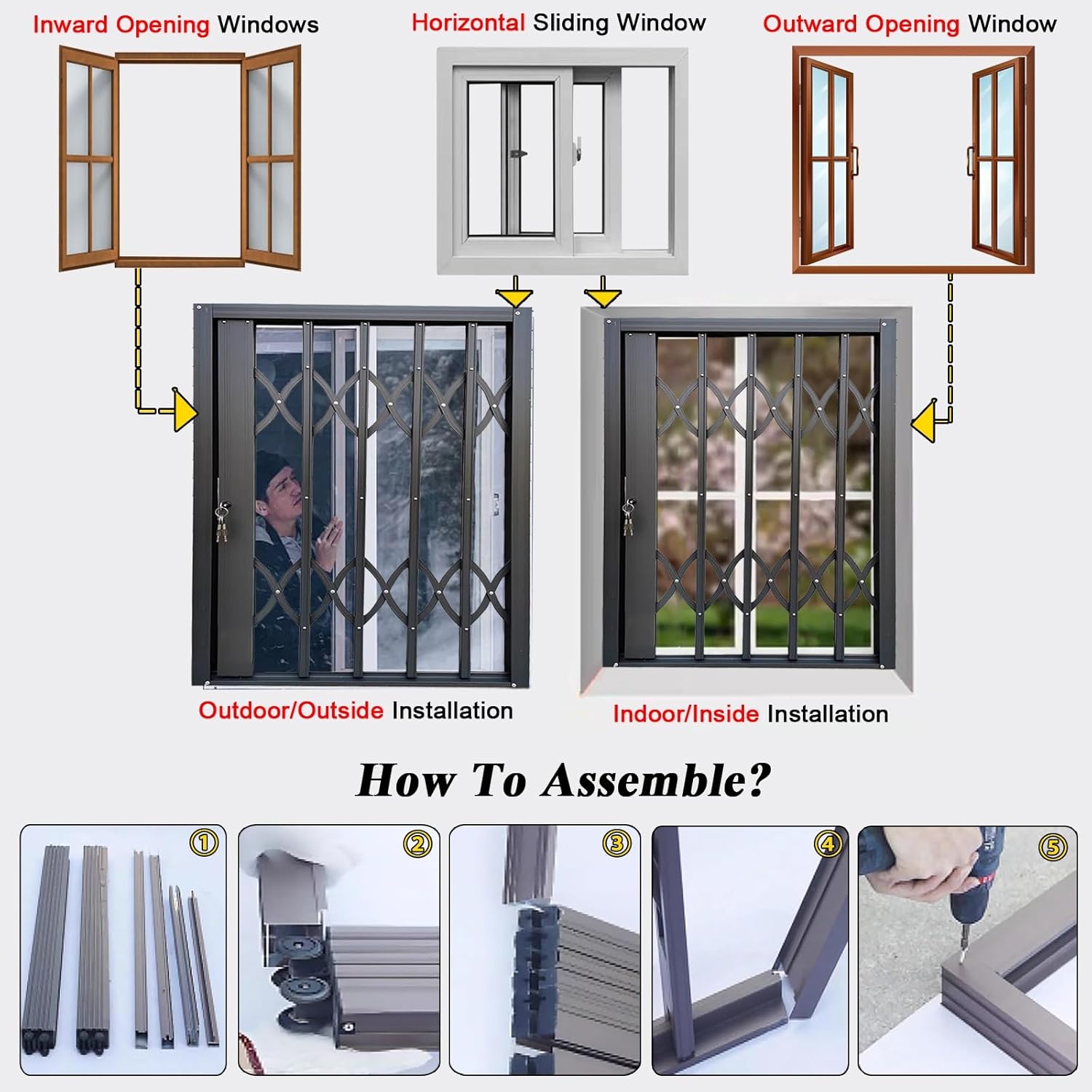 Inward Opening Windows

Horizontal Sliding Window

Outward Opening Window

Outdoor/Outside Installation

Indoor/Inside Installation

How To Assemble?

①

②

③

④

⑤