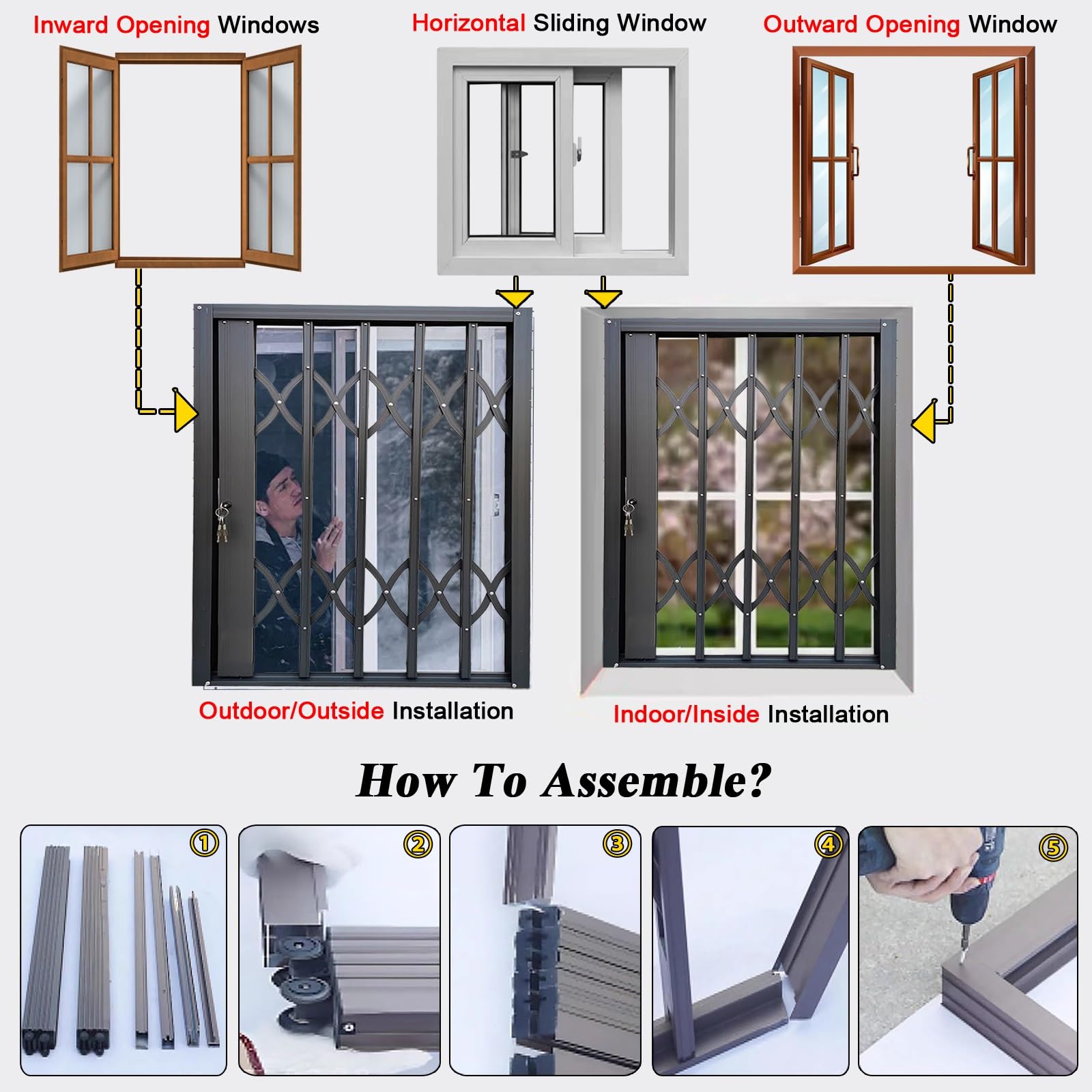 Inward Opening Windows

Horizontal Sliding Window

Outward Opening Window

Outdoor/Outside Installation

Indoor/Inside Installation

How To Assemble?

①

②

③

④

⑤