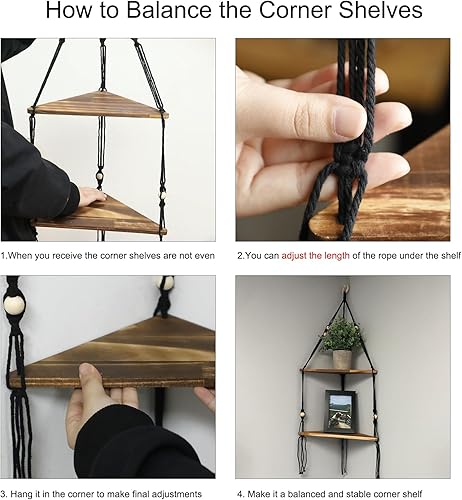 How to Balance the Corner Shelves

1.When you receive the corner shelves are not even

2.You can adjust the length of the rope under the shelf

3. Hang it in the corner to make final adjustments

4. Make it a balanced and stable corner shelf