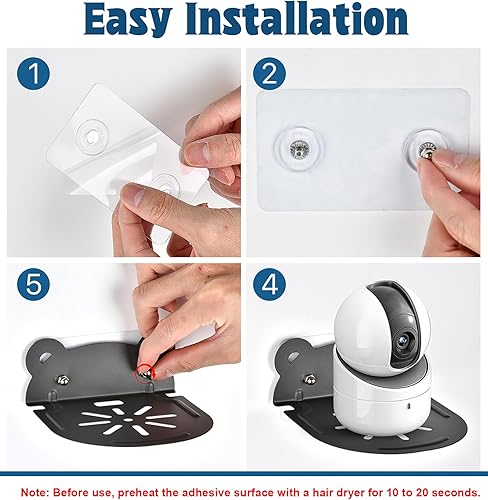 Easy Installation

1

2

5

4

Note: Before use, preheat the adhesive surface with a hair dryer for 10 to 20 seconds.