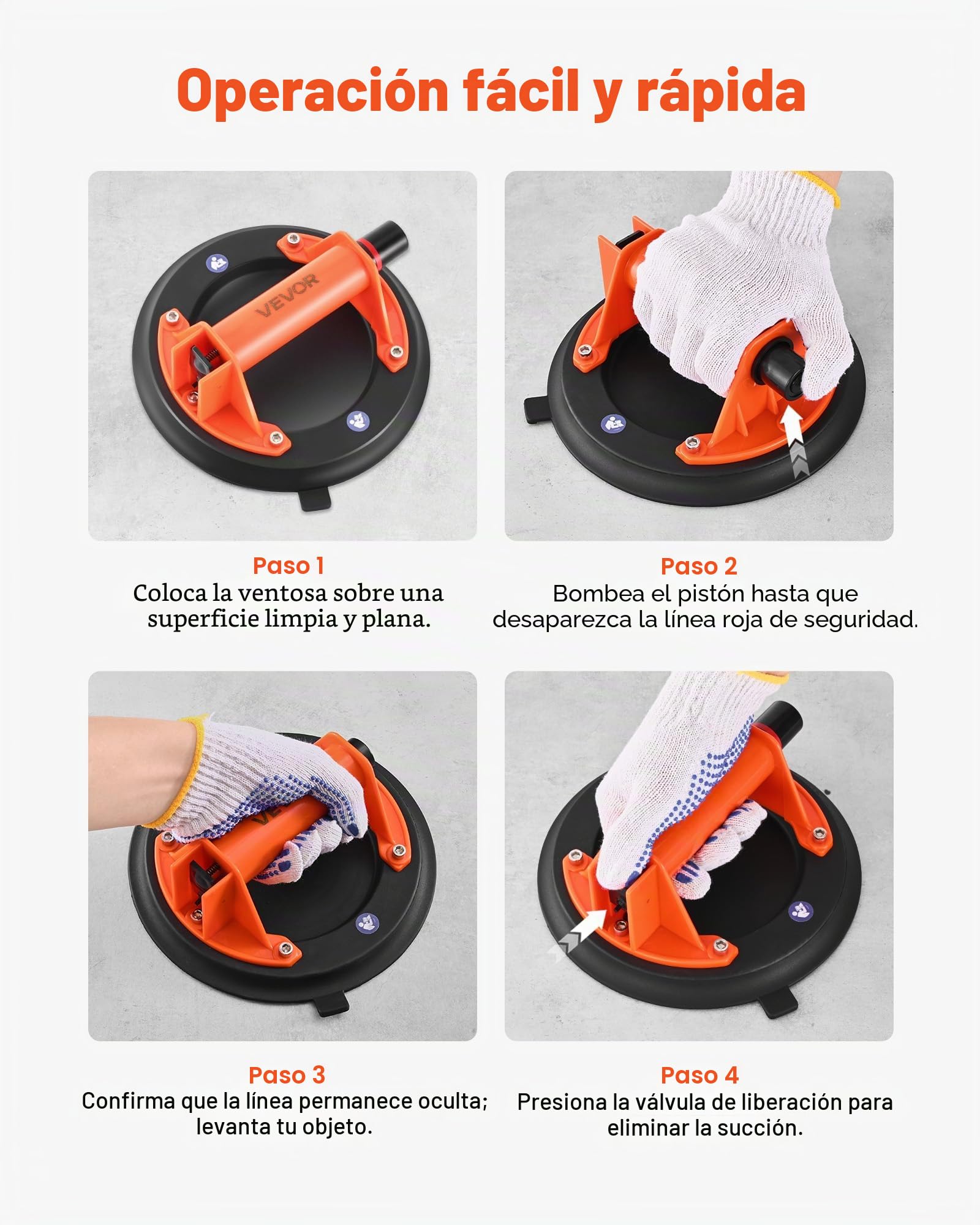 Operación fácil y rápida

VEVOR

Paso 1
Coloca la ventosa sobre una superficie limpia y plana.

Paso 2
Bombea el pistón hasta que desaparezca la línea roja de seguridad.

Paso 3
Confirma que la línea permanece oculta; levanta tu objeto.

Paso 4
Presiona la válvula de liberación para eliminar la succión.