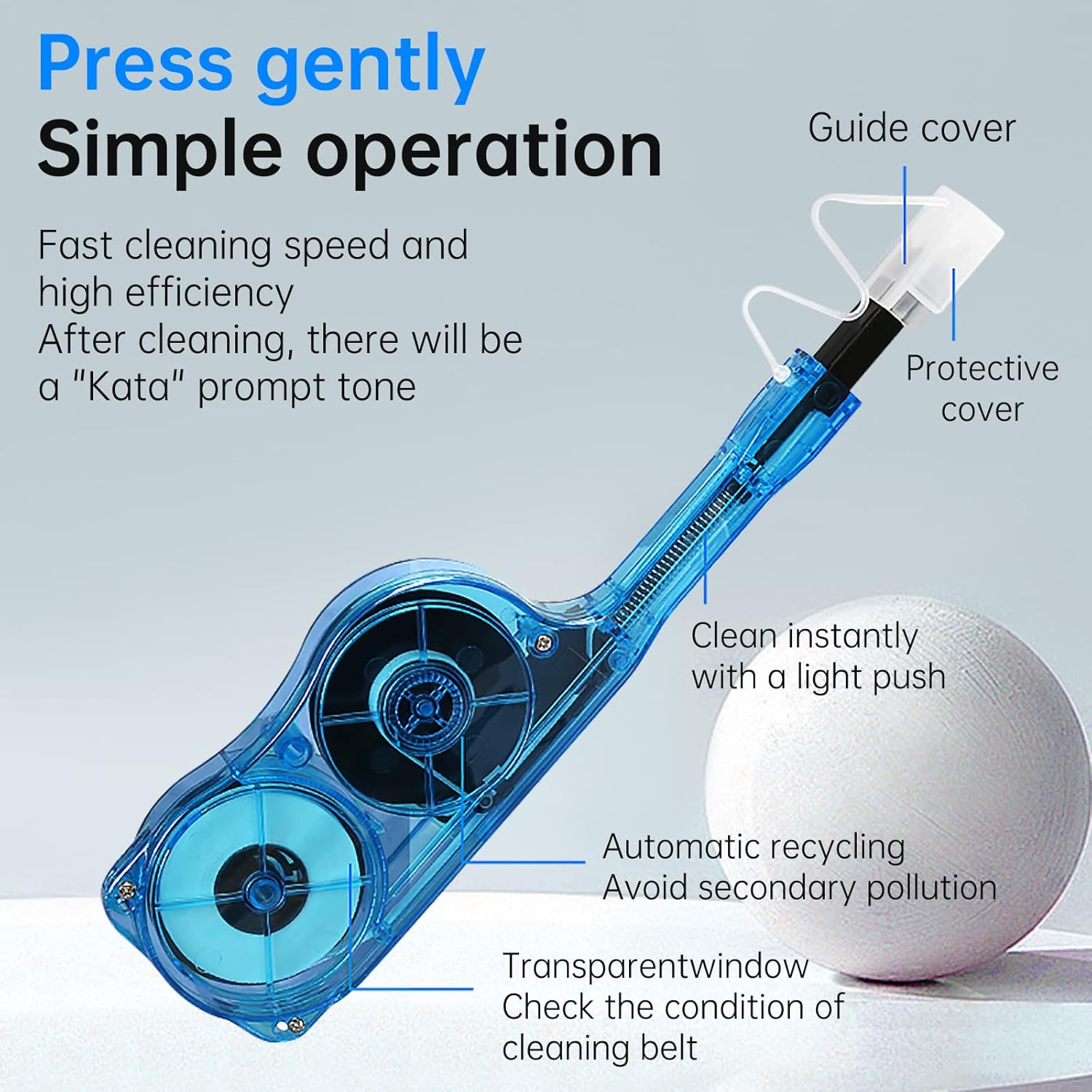 Press gently
Simple operation

Fast cleaning speed and high efficiency
After cleaning, there will be a "Kata" prompt tone

Guide cover

Protective cover

Clean instantly with a light push

Automatic recycling
Avoid secondary pollution

Transparentwindow
Check the condition of cleaning belt