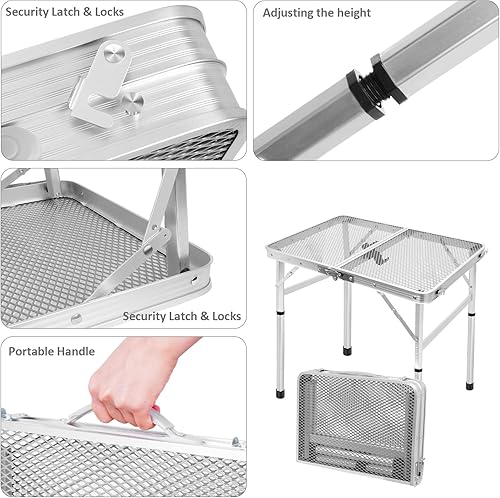 Security Latch & Locks

Adjusting the height

Security Latch & Locks

Portable Handle