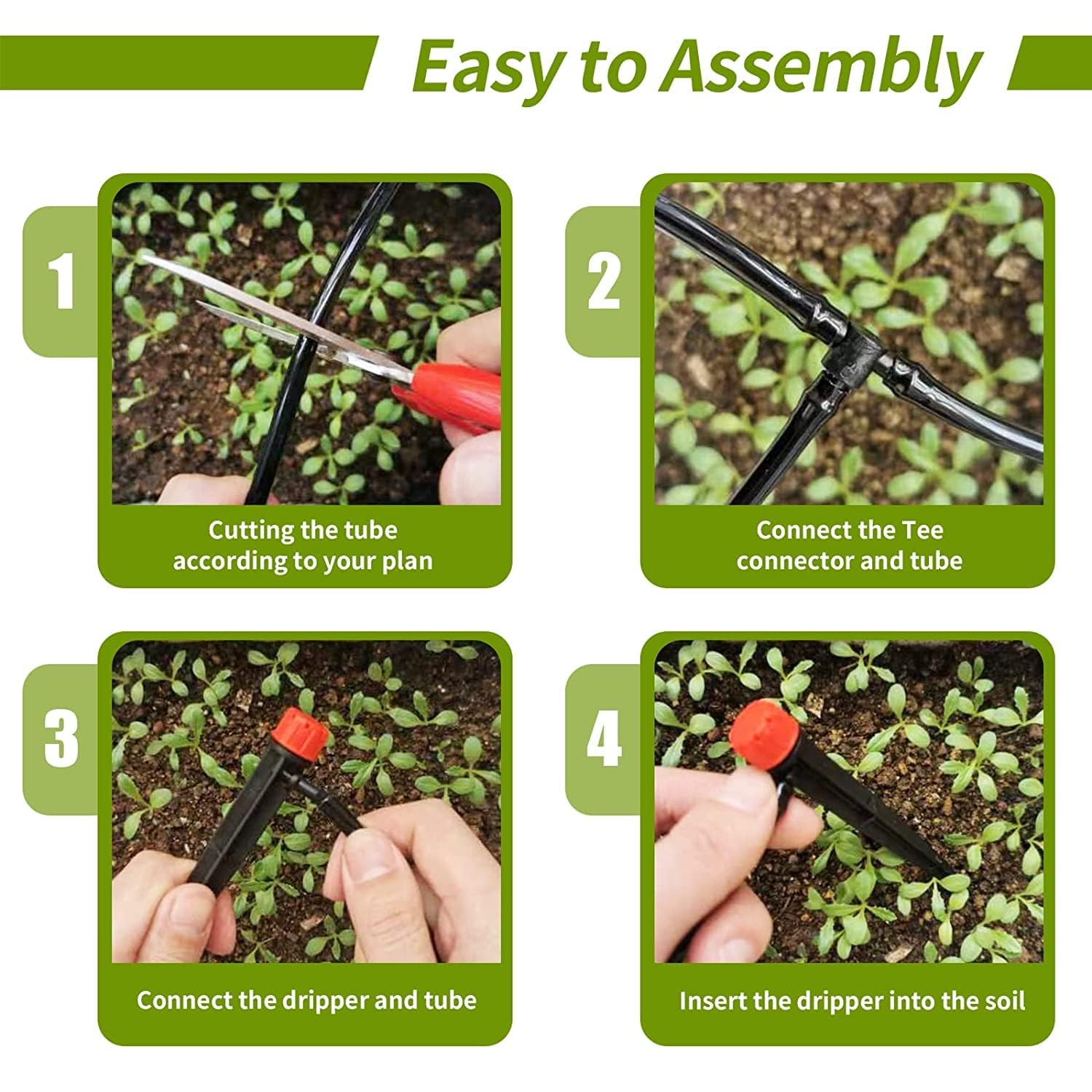 Easy to Assembly

1

Cutting the tube according to your plan

2

Connect the Tee connector and tube

3

Connect the dripper and tube

4

Insert the dripper into the soil