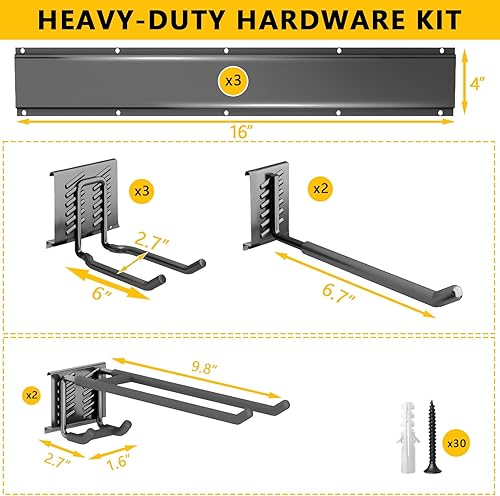 HEAVY-DUTY HARDWARE KIT

x3

4"

16"

x3

2.7"

6"

x2

6.7"

9.8"

x2

2.7"

1.6"

x30