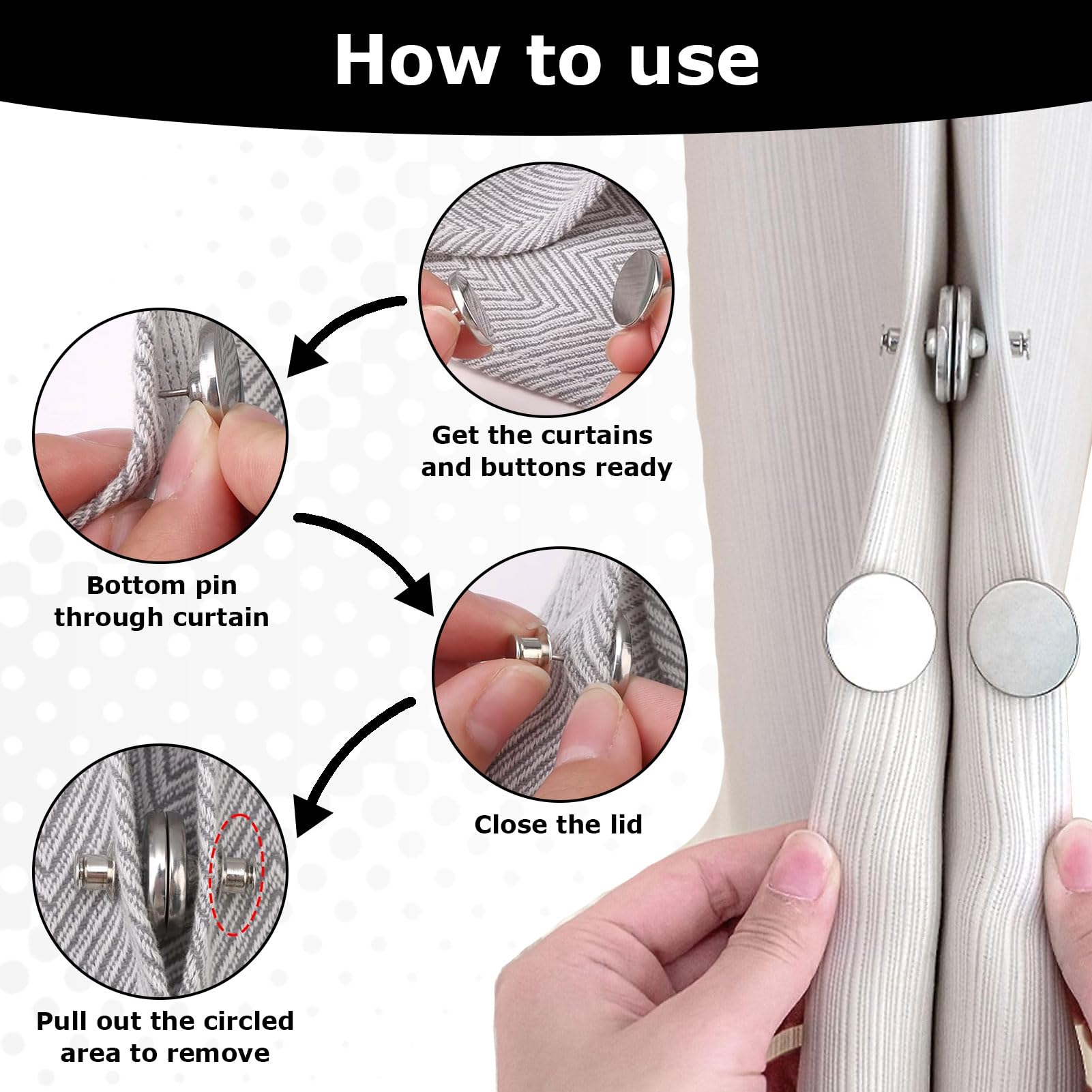 How to use

Get the curtains and buttons ready

Bottom pin through curtain

Close the lid

Pull out the circled area to remove