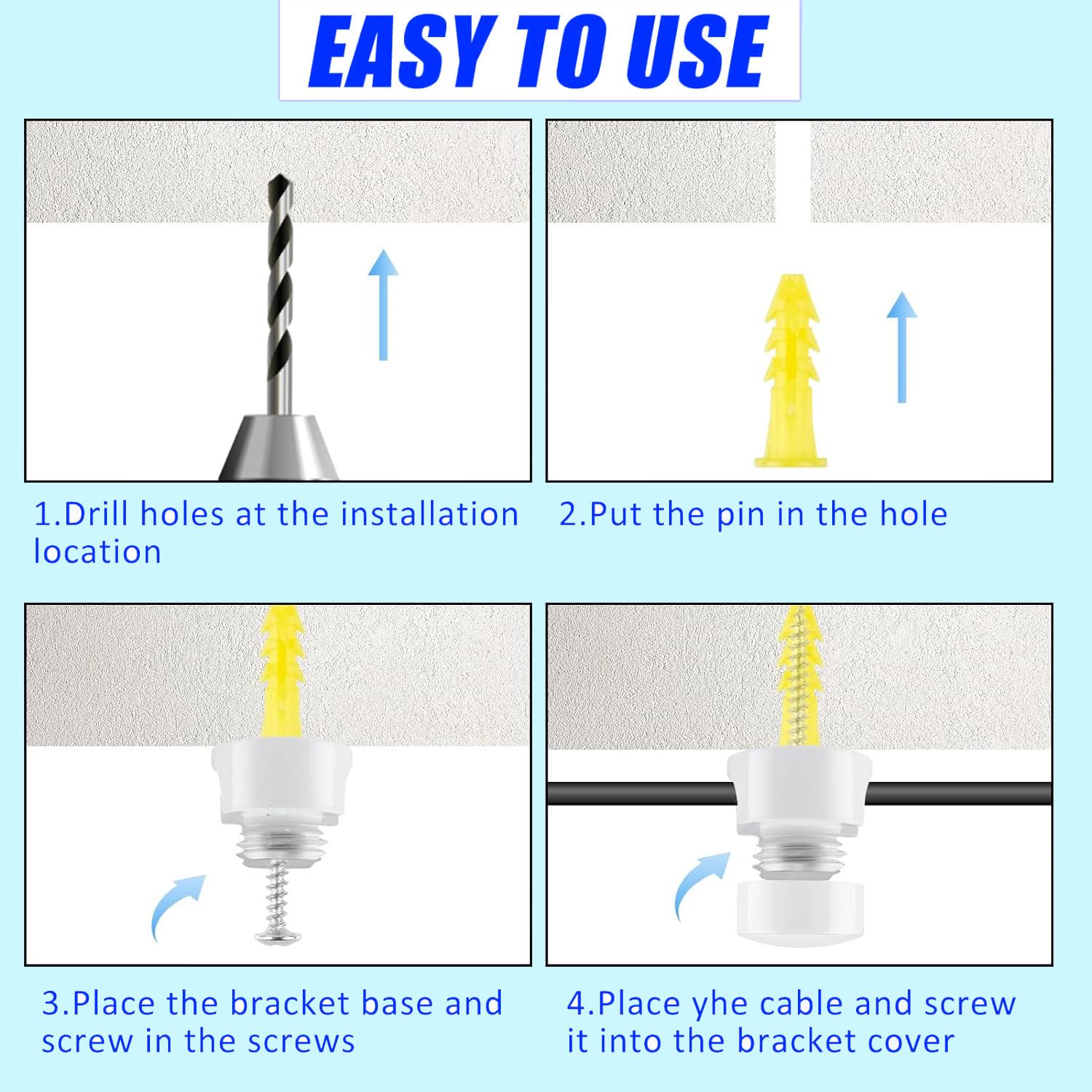 EASY TO USE

1.Drill holes at the installation location

2.Put the pin in the hole

3.Place the bracket base and screw in the screws

4.Place yhe cable and screw it into the bracket cover