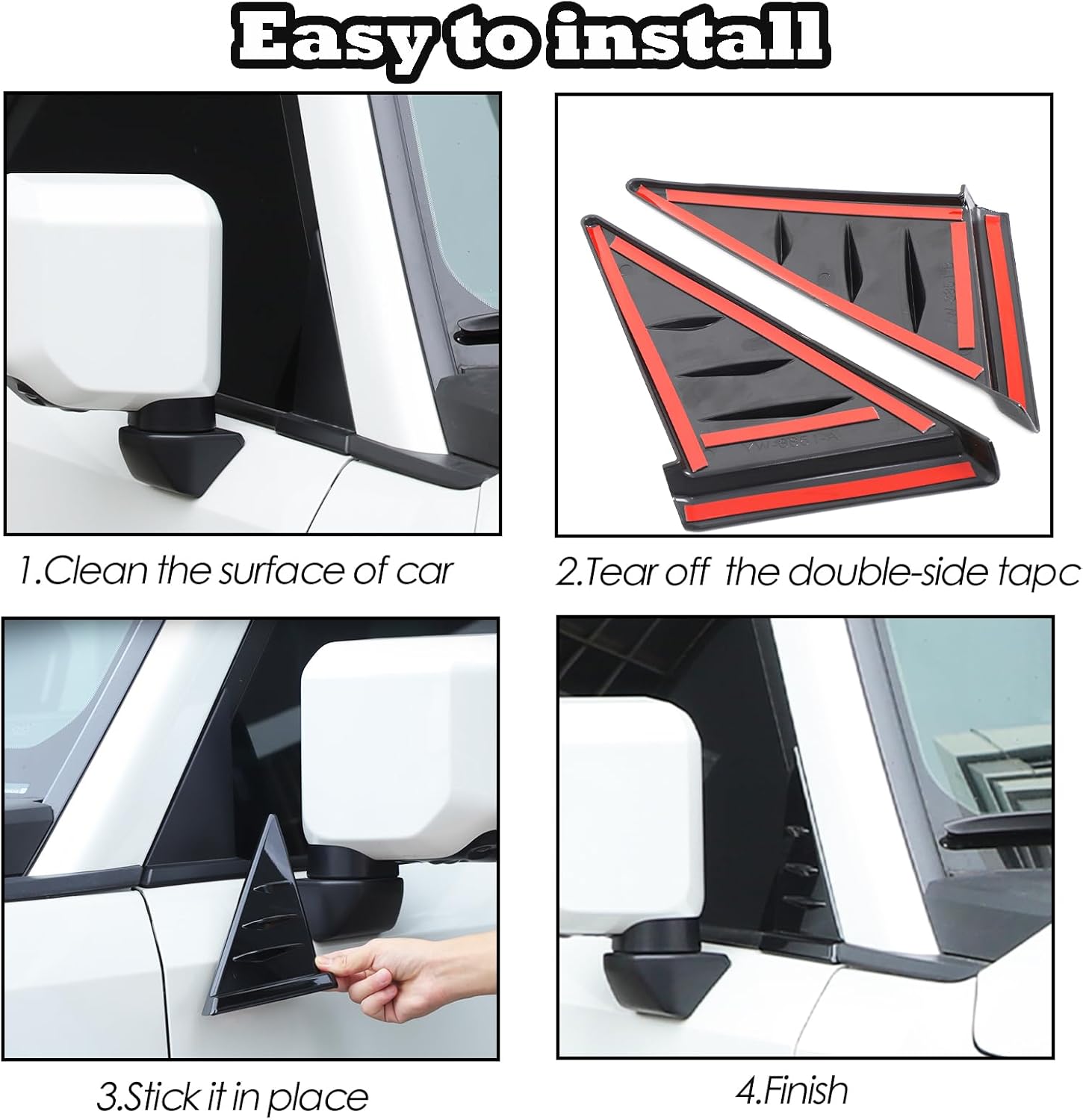 Easy to install

1.Clean the surface of car

2.Tear off the double-side tapc

3.Stick it in place

4.Finish