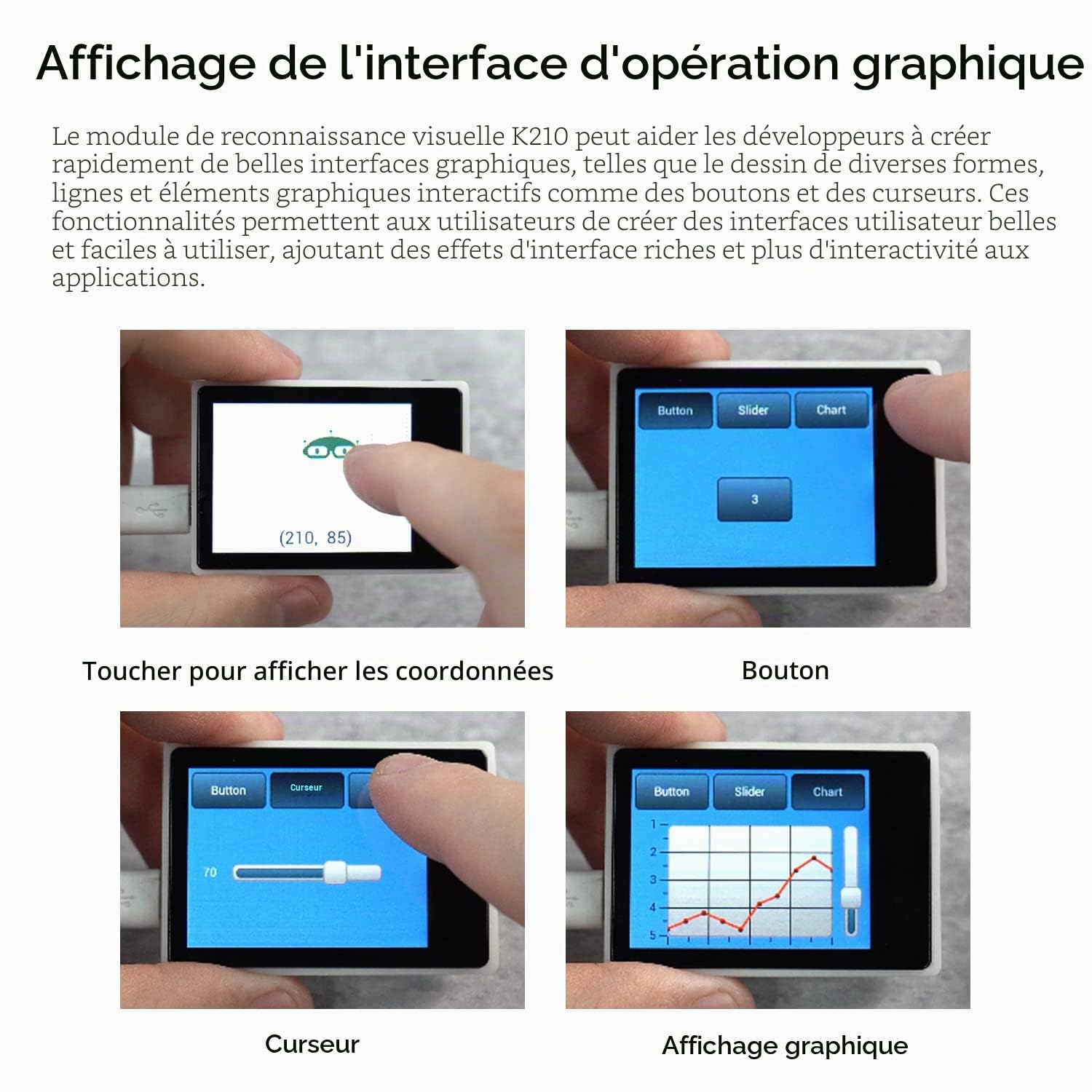 Affichage de l'interface d'opération graphique

Le module de reconnaissance visuelle K210 peut aider les développeurs à créer rapidement de belles interfaces graphiques, telles que le dessin de diverses formes, lignes et éléments graphiques interactifs comme des boutons et des curseurs. Ces fonctionnalités permettent aux utilisateurs de créer des interfaces utilisateur belles et faciles à utiliser, ajoutant des effets d'interface riches et plus d'interactivité aux applications.

(210, 85)

Toucher pour afficher les coordonnées

Button

Slider

Chart

3

Bouton

Button

Curseur

70

Curseur

Button

Slider

Chart

1

2

3

4

5

Affichage graphique