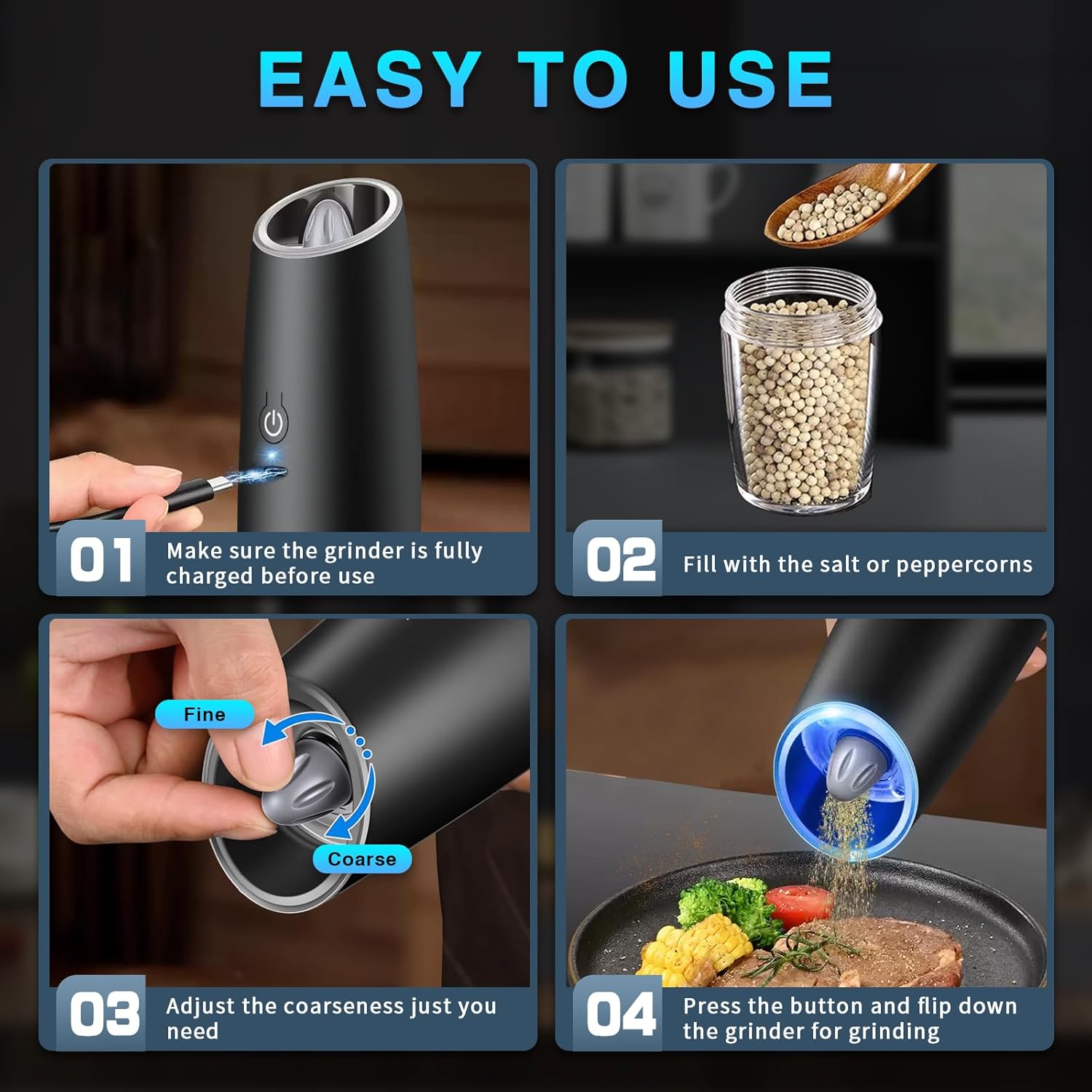 EASY TO USE

01 Make sure the grinder is fully charged before use

02 Fill with the salt or peppercorns

Fine

Coarse

03 Adjust the coarseness just you need

04 Press the button and flip down the grinder for grinding