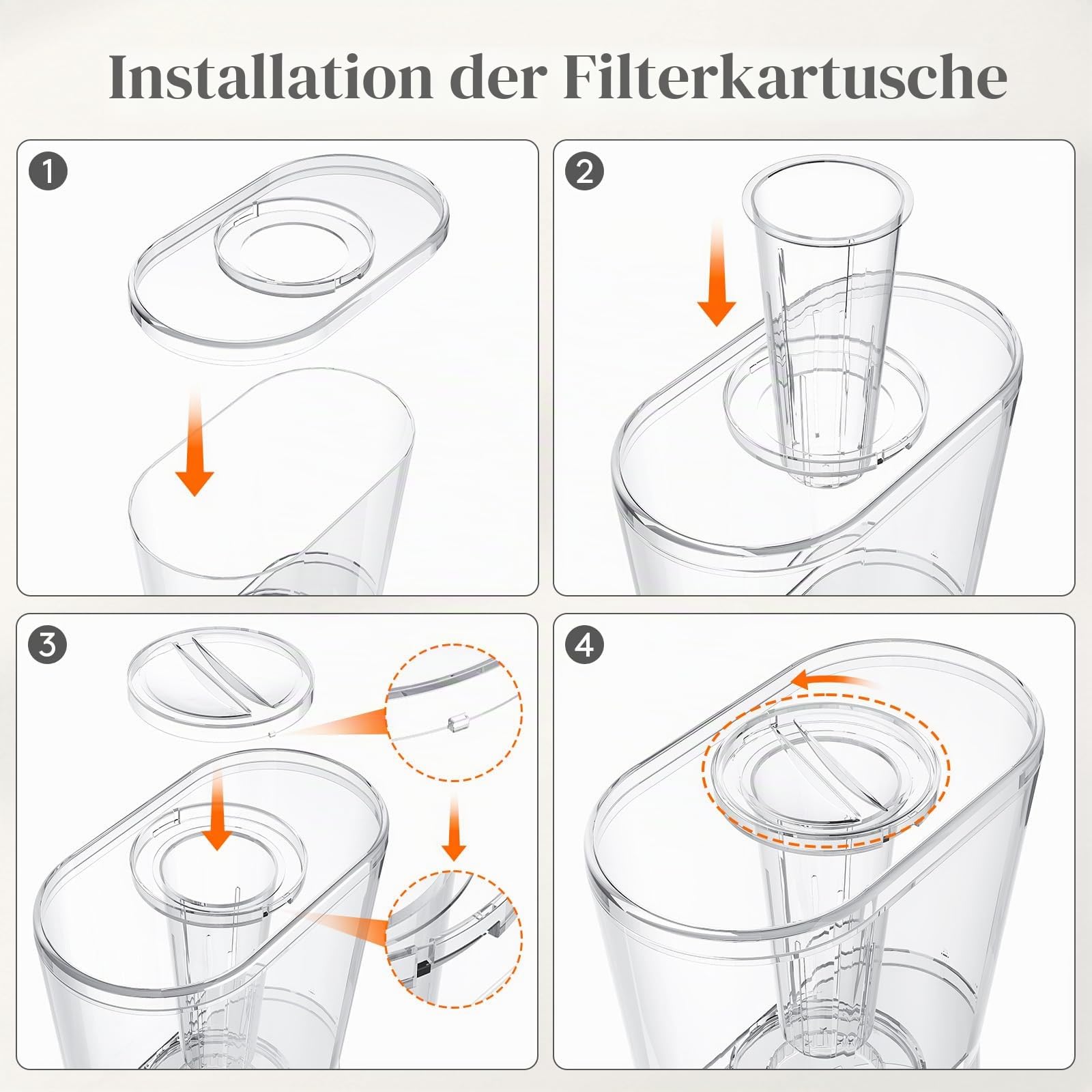 Installation der Filterkartusche

1

2

3

4