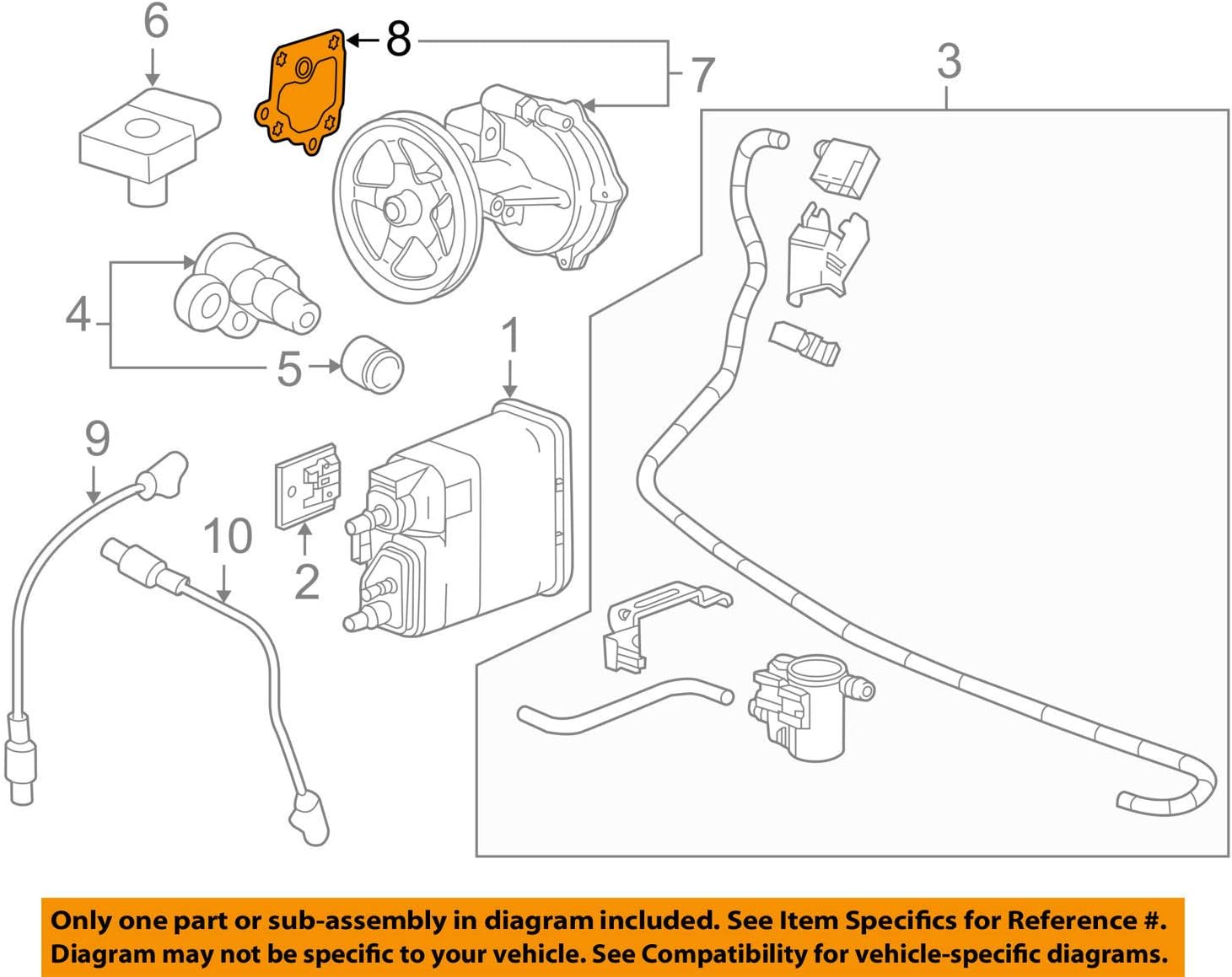 6
8
7
3
4
5
1
9
10
2

Only one part or sub-assembly in diagram included. See Item Specifics for Reference #.
Diagram may not be specific to your vehicle. See Compatibility for vehicle-specific diagrams.