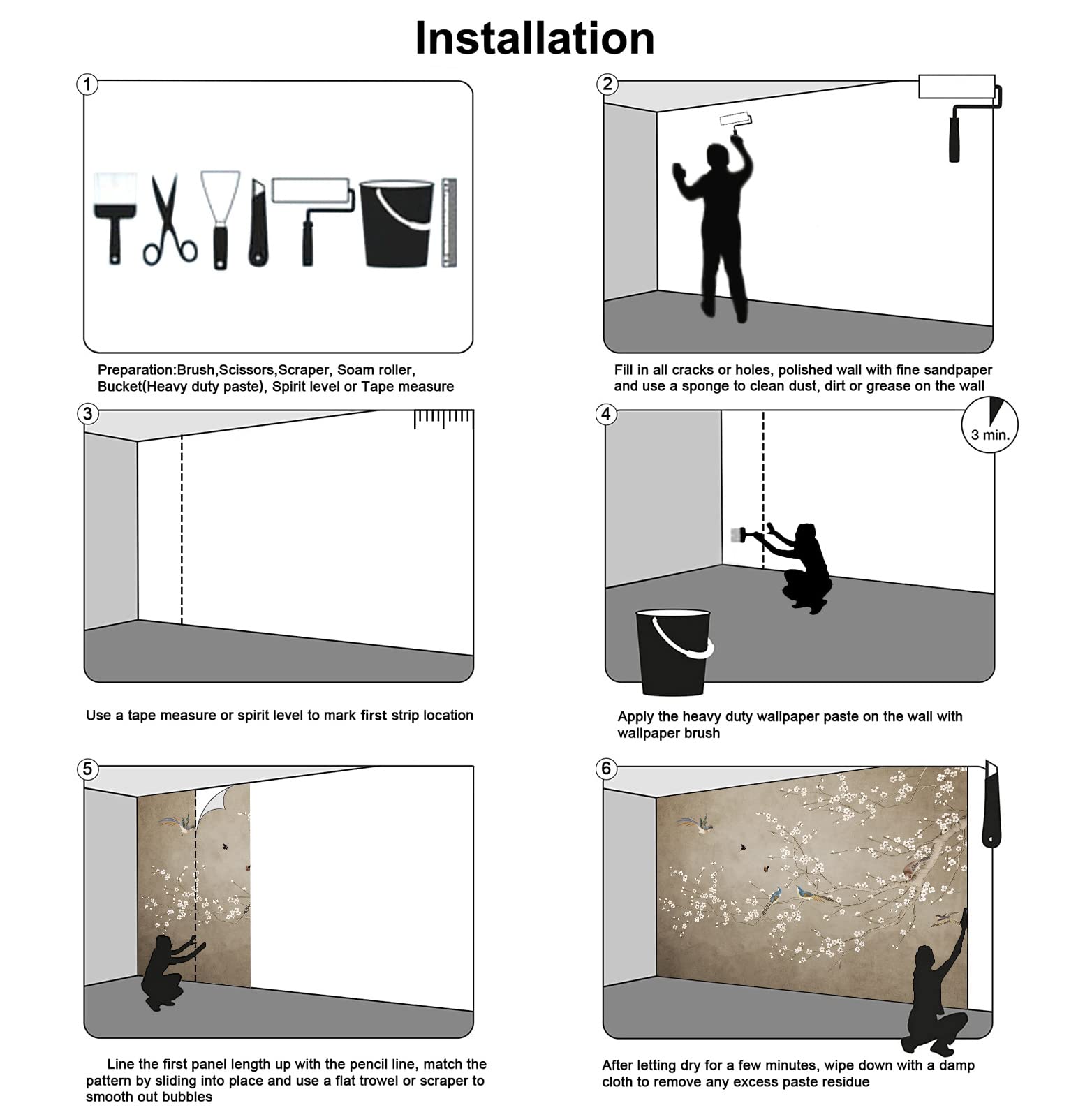 Installation

1

Preparation:Brush,Scissors,Scraper, Soam roller, Bucket(Heavy duty paste), Spirit level or Tape measure

2

Fill in all cracks or holes, polished wall with fine sandpaper and use a sponge to clean dust, dirt or grease on the wall

3

Use a tape measure or spirit level to mark first strip location

4

3 min.

Apply the heavy duty wallpaper paste on the wall with wallpaper brush

5

Line the first panel length up with the pencil line, match the pattern by sliding into place and use a flat trowel or scraper to smooth out bubbles

6

After letting dry for a few minutes, wipe down with a damp cloth to remove any excess paste residue