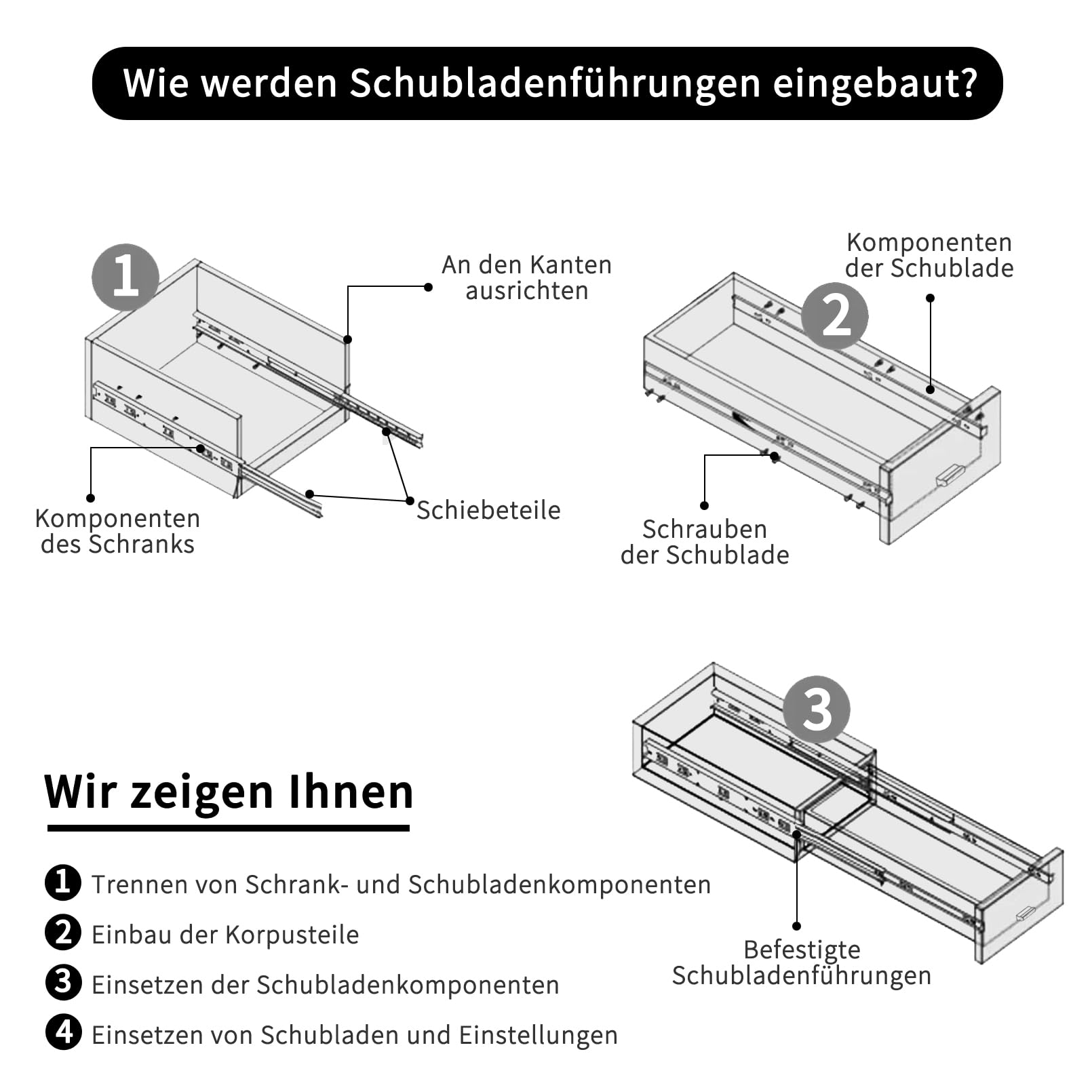 Wie werden Schubladenführungen eingebaut?

1

An den Kanten ausrichten

Komponenten des Schranks

Schiebeteile

2

Komponenten der Schublade

Schrauben der Schublade

3

Befestigte Schubladenführungen

Wir zeigen Ihnen

1 Trennen von Schrank- und Schubladenkomponenten

2 Einbau der Korpusteile

3 Einsetzen der Schubladenkomponenten

4 Einsetzen von Schubladen und Einstellungen