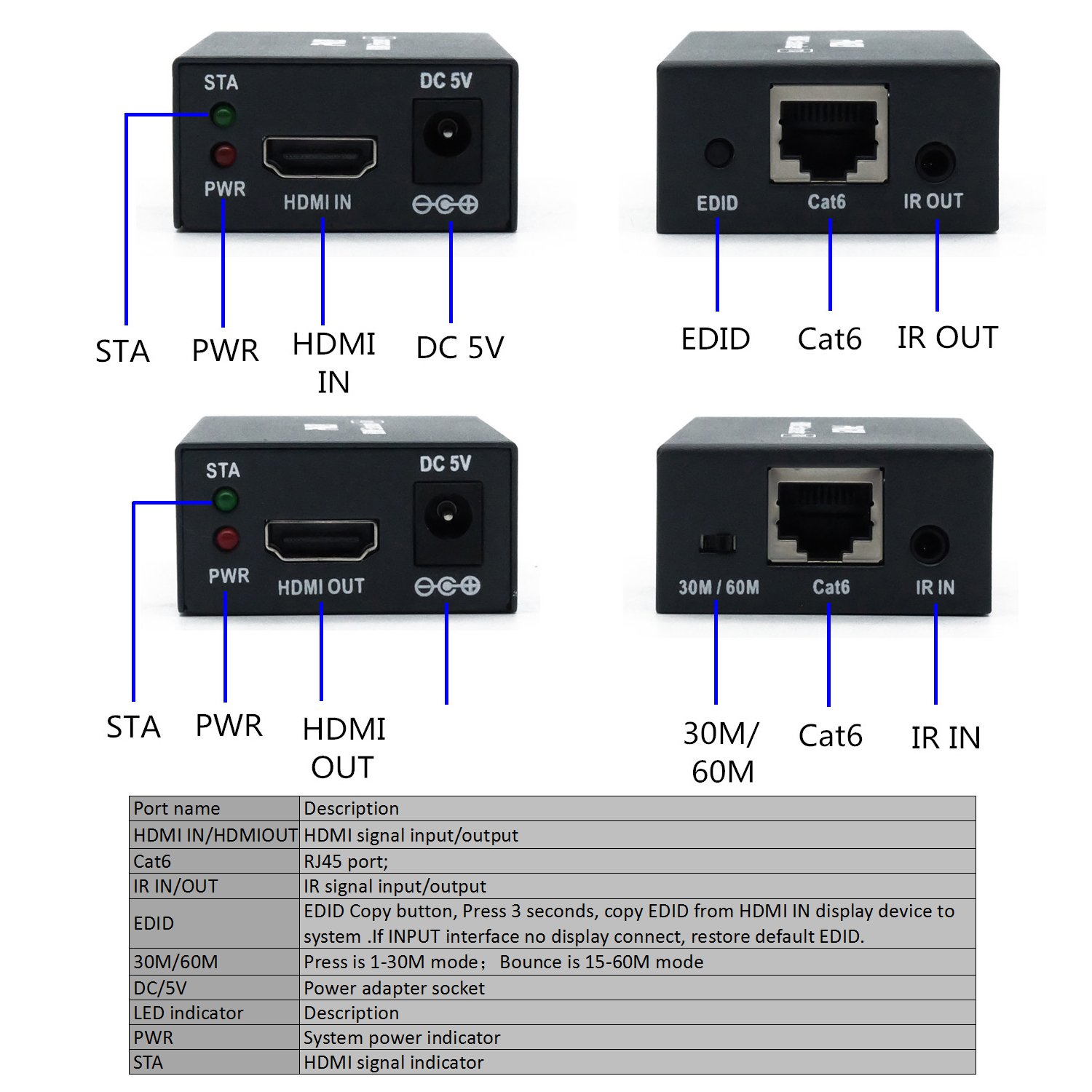 STA
PWR
HDMI IN
DC 5V

STA
PWR
HDMI
IN
DC 5V

EDID
Cat6
IR OUT

EDID
Cat6
IR OUT

STA
PWR
HDMI OUT
DC 5V

STA
PWR
HDMI
OUT

30M / 60M
Cat6
IR IN

30M/
60M
Cat6
IR IN

| Port name | Description |
|---|---|
| HDMI IN/HDMIOUT | HDMI signal input/output |
| Cat6 | RJ45 port; |
| IR IN/OUT | IR signal input/output |
| EDID | EDID Copy button, Press 3 seconds, copy EDID from HDMI IN display device to system .If INPUT interface no display connect, restore default EDID. |
| 30M/60M | Press is 1-30M mode； Bounce is 15-60M mode |
| DC/5V | Power adapter socket |
| LED indicator | Description |
| PWR | System power indicator |
| STA | HDMI signal indicator |