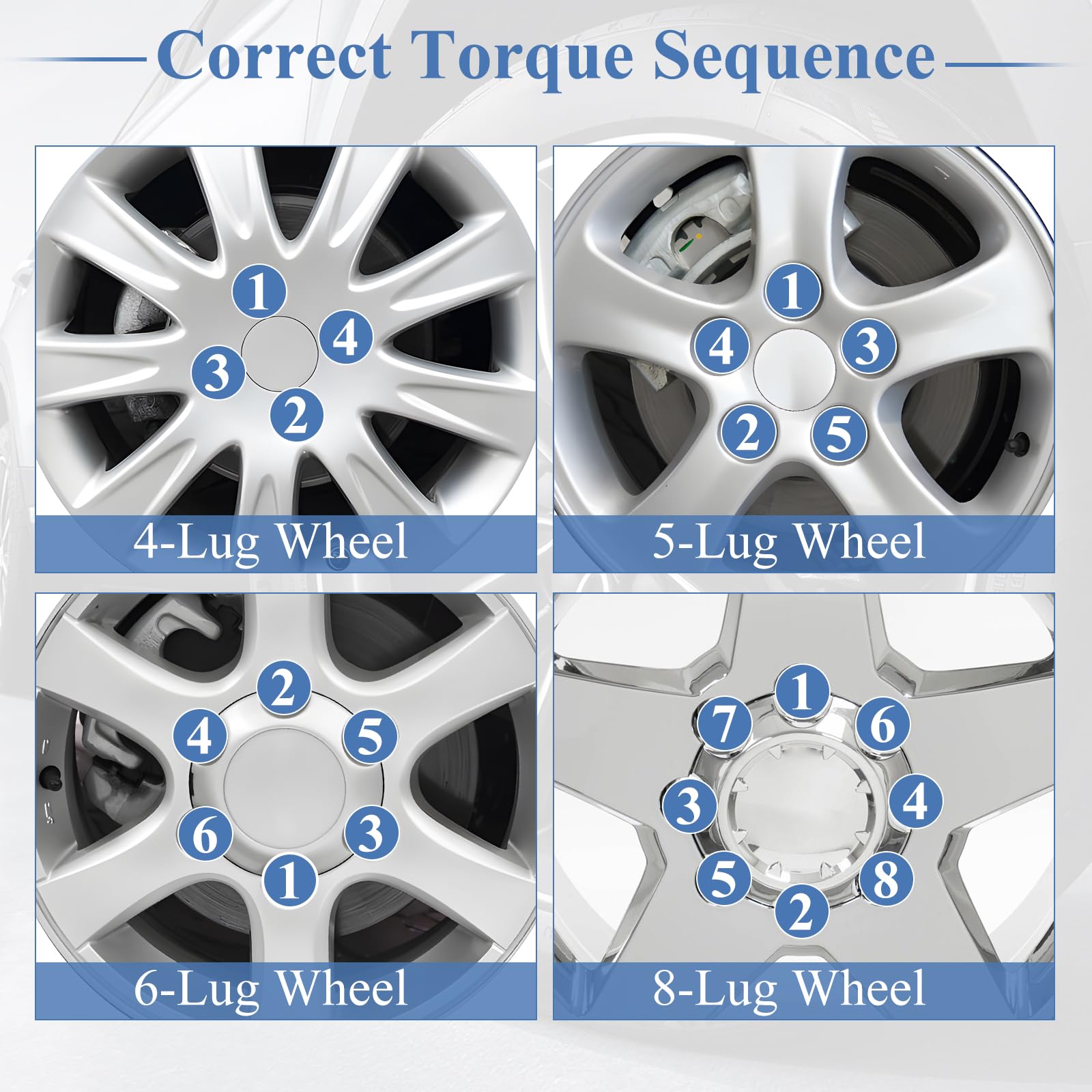 Correct Torque Sequence

1
4
3
2
4-Lug Wheel

1
4
3
2
5
5-Lug Wheel

2
4
5
6
3
1
6-Lug Wheel

1
7
6
3
4
5
8
2
8-Lug Wheel