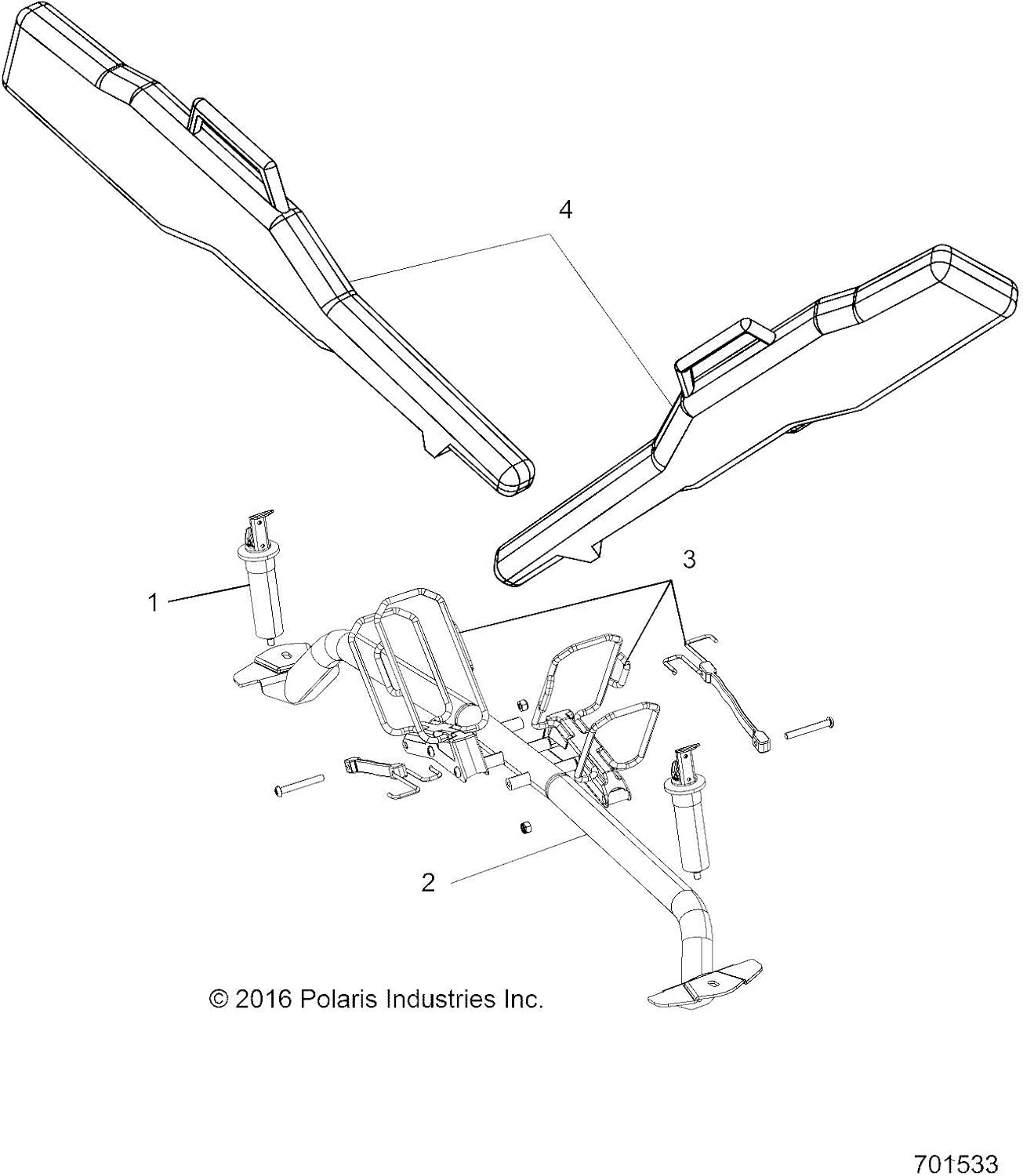 4

3

1

2

© 2016 Polaris Industries Inc.

701533