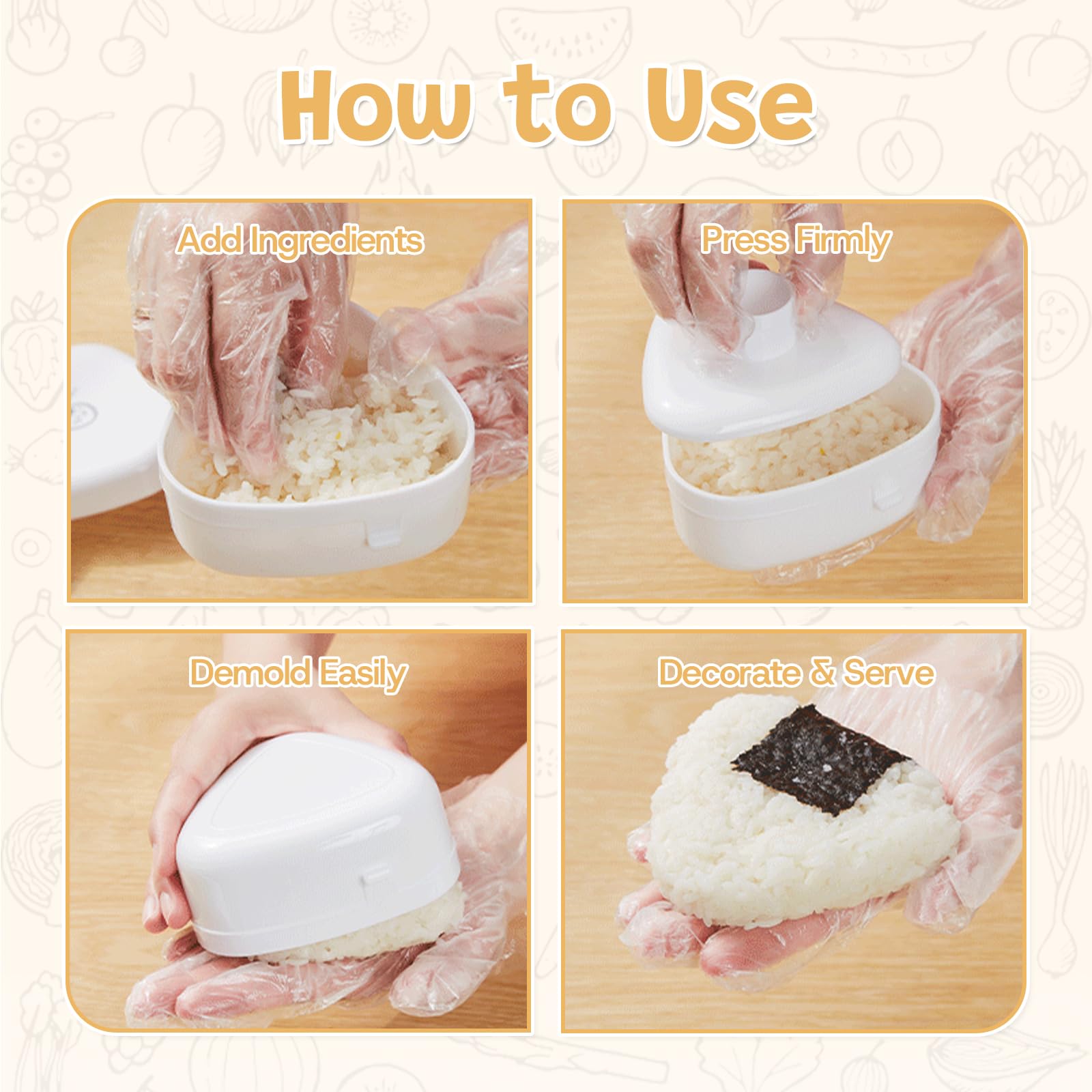 How to Use

Add Ingredients

Press Firmly

Demold Easily

Decorate & Serve