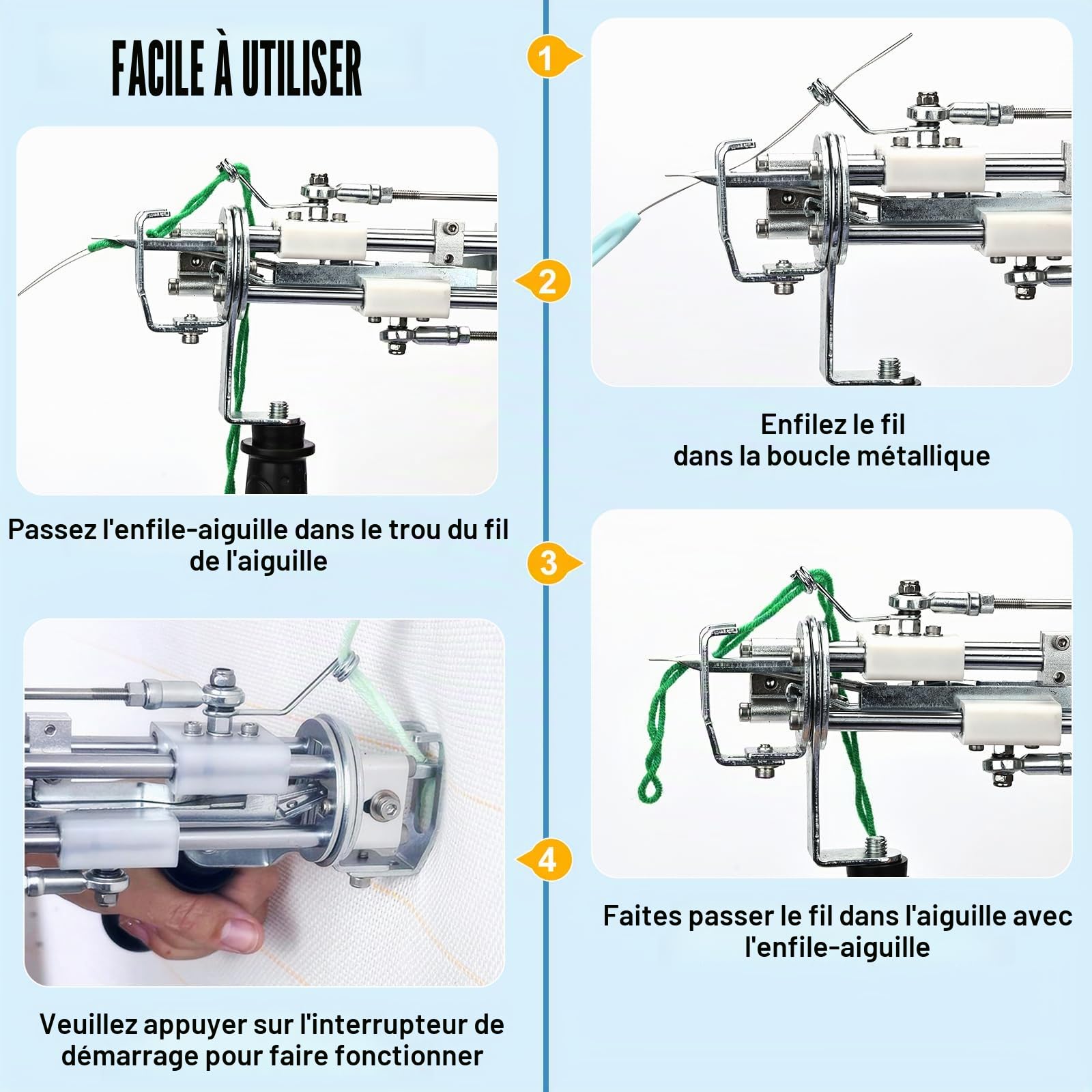 FACILE À UTILISER

1

Enfilez le fil dans la boucle métallique

2

Passez l'enfile-aiguille dans le trou du fil de l'aiguille

3

Faites passer le fil dans l'aiguille avec l'enfile-aiguille

4

Veuillez appuyer sur l'interrupteur de démarrage pour faire fonctionner