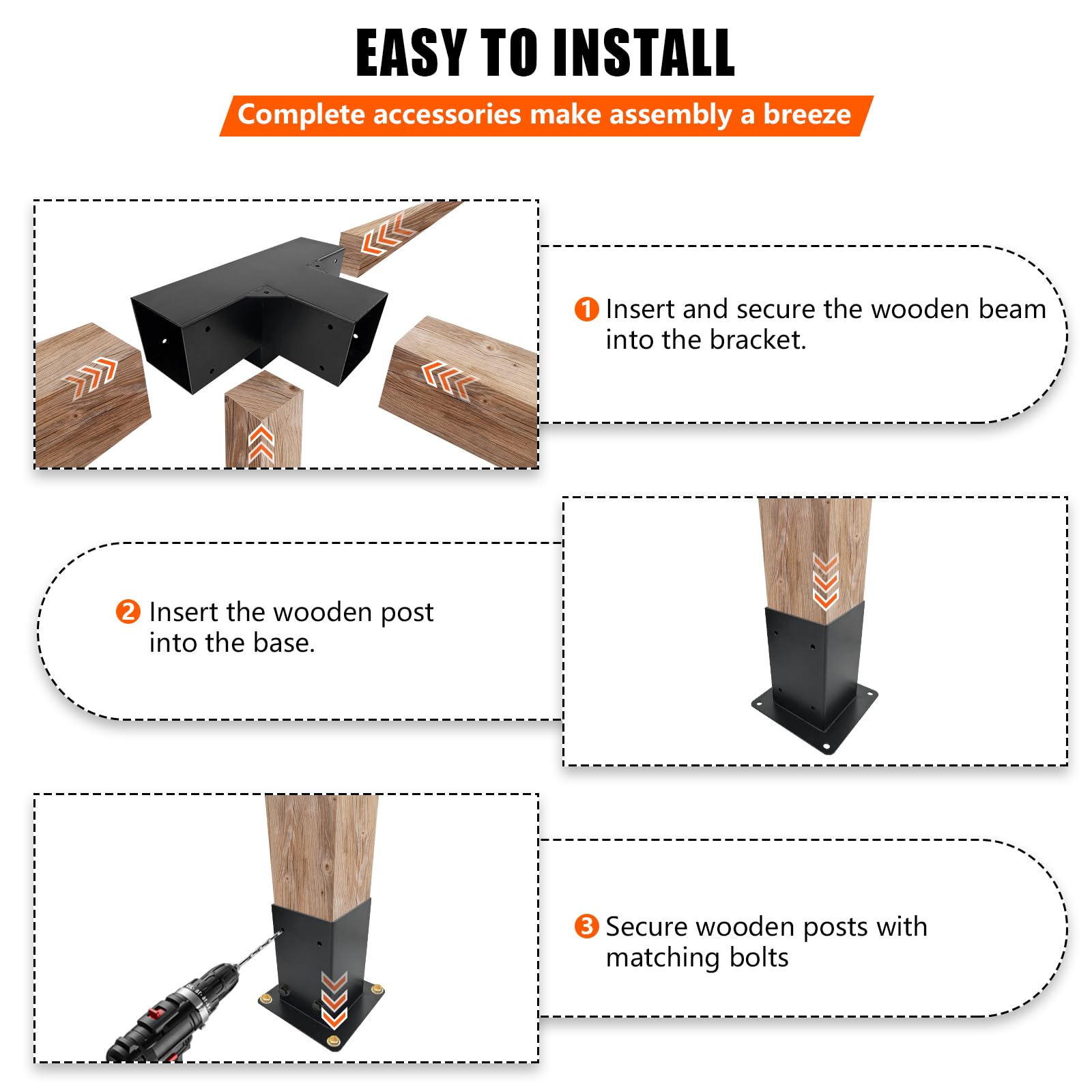 EASY TO INSTALL

Complete accessories make assembly a breeze

1 Insert and secure the wooden beam into the bracket.

2 Insert the wooden post into the base.

3 Secure wooden posts with matching bolts