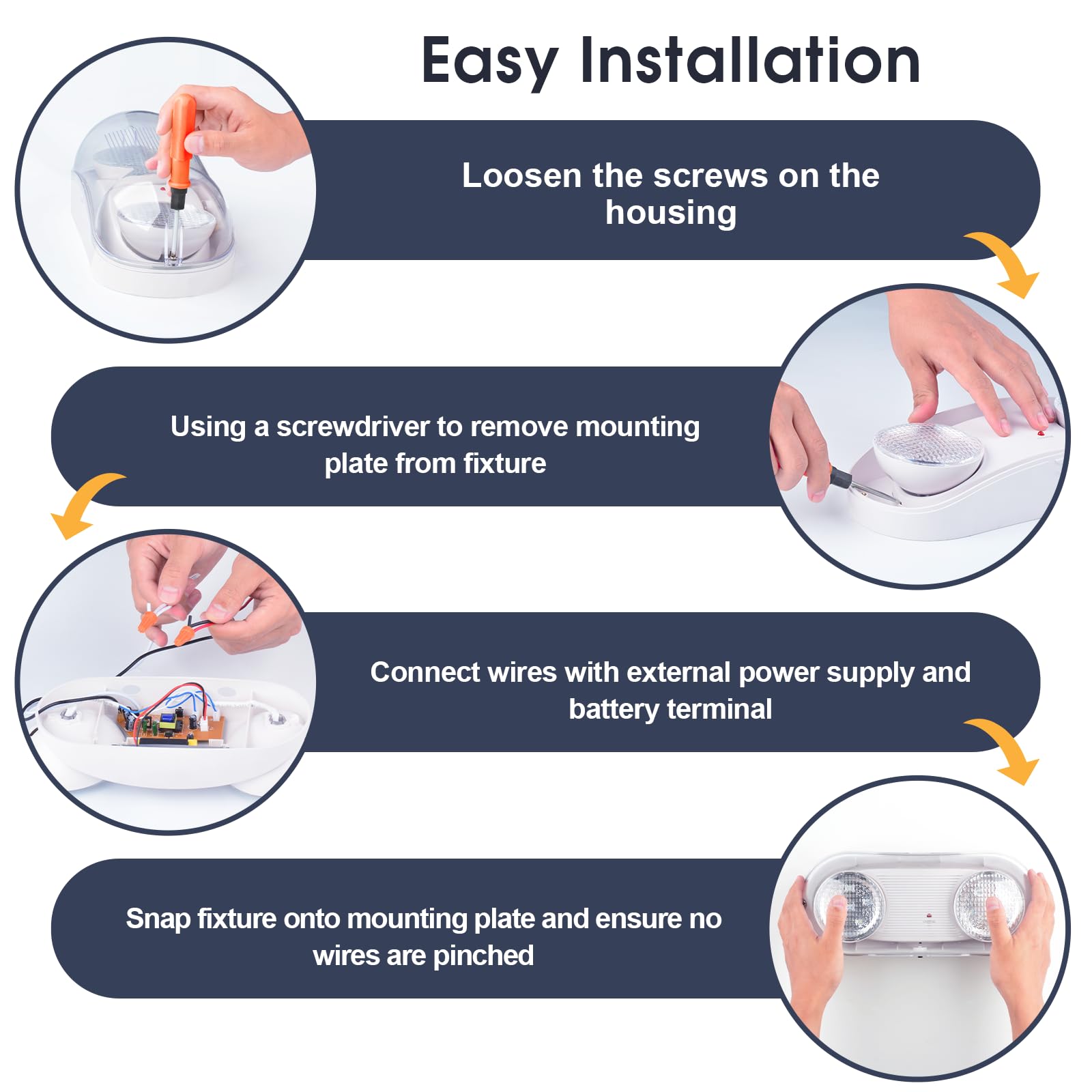 Easy Installation

Loosen the screws on the housing

Using a screwdriver to remove mounting plate from fixture

Connect wires with external power supply and battery terminal

Snap fixture onto mounting plate and ensure no wires are pinched