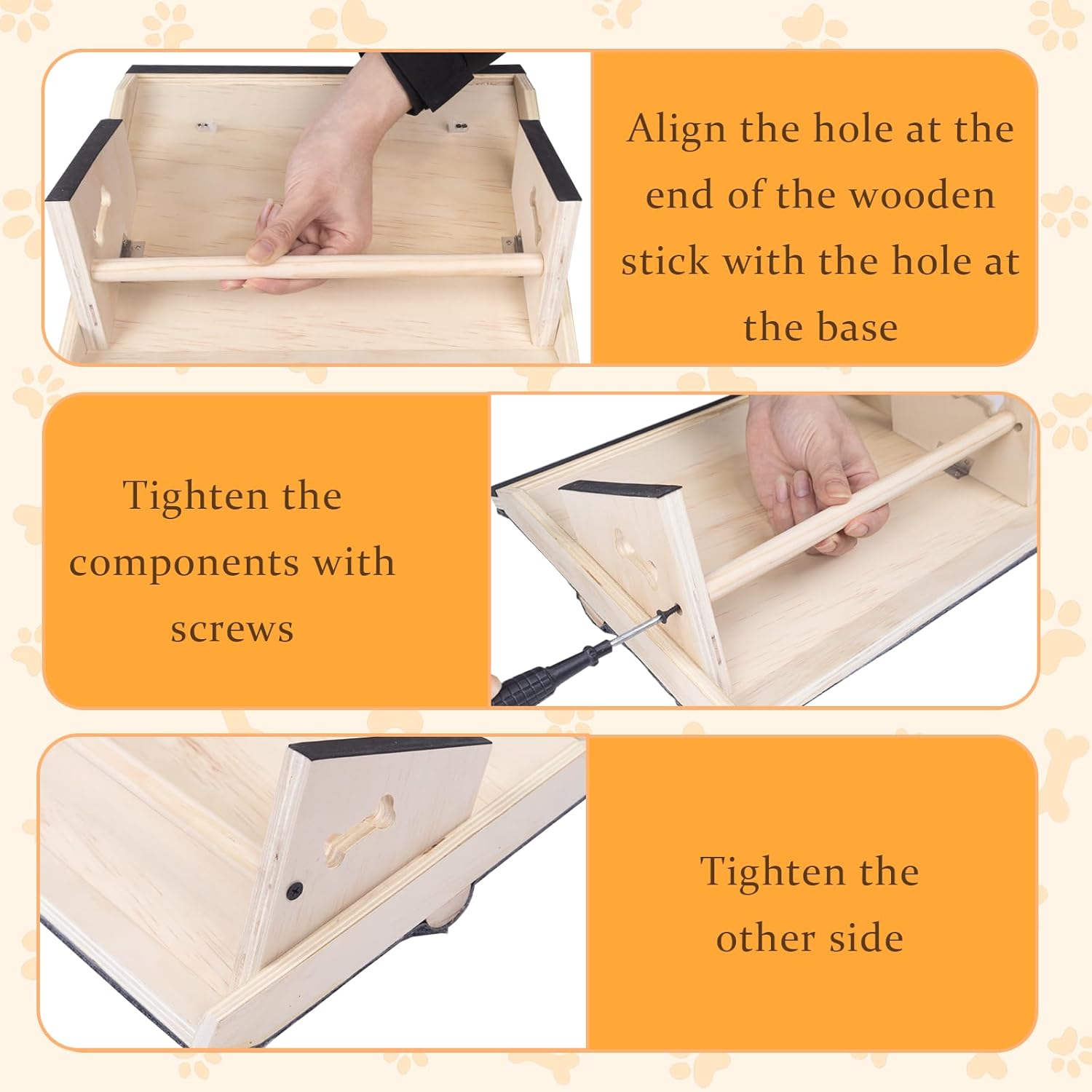 Align the hole at the end of the wooden stick with the hole at the base

Tighten the components with screws

Tighten the other side