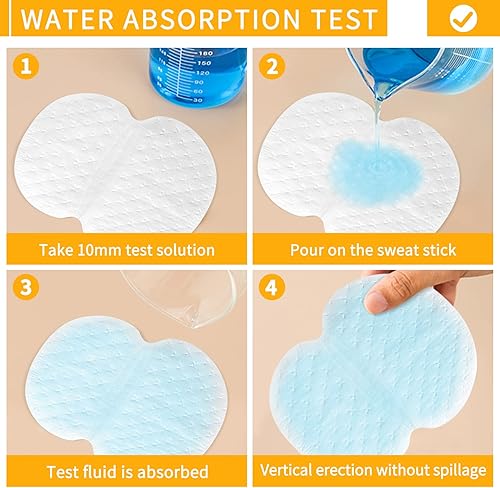 WATER ABSORPTION TEST

1

180
150
120
90
60
30

Take 10mm test solution

2

Pour on the sweat stick

3

Test fluid is absorbed

4

Vertical erection without spillage