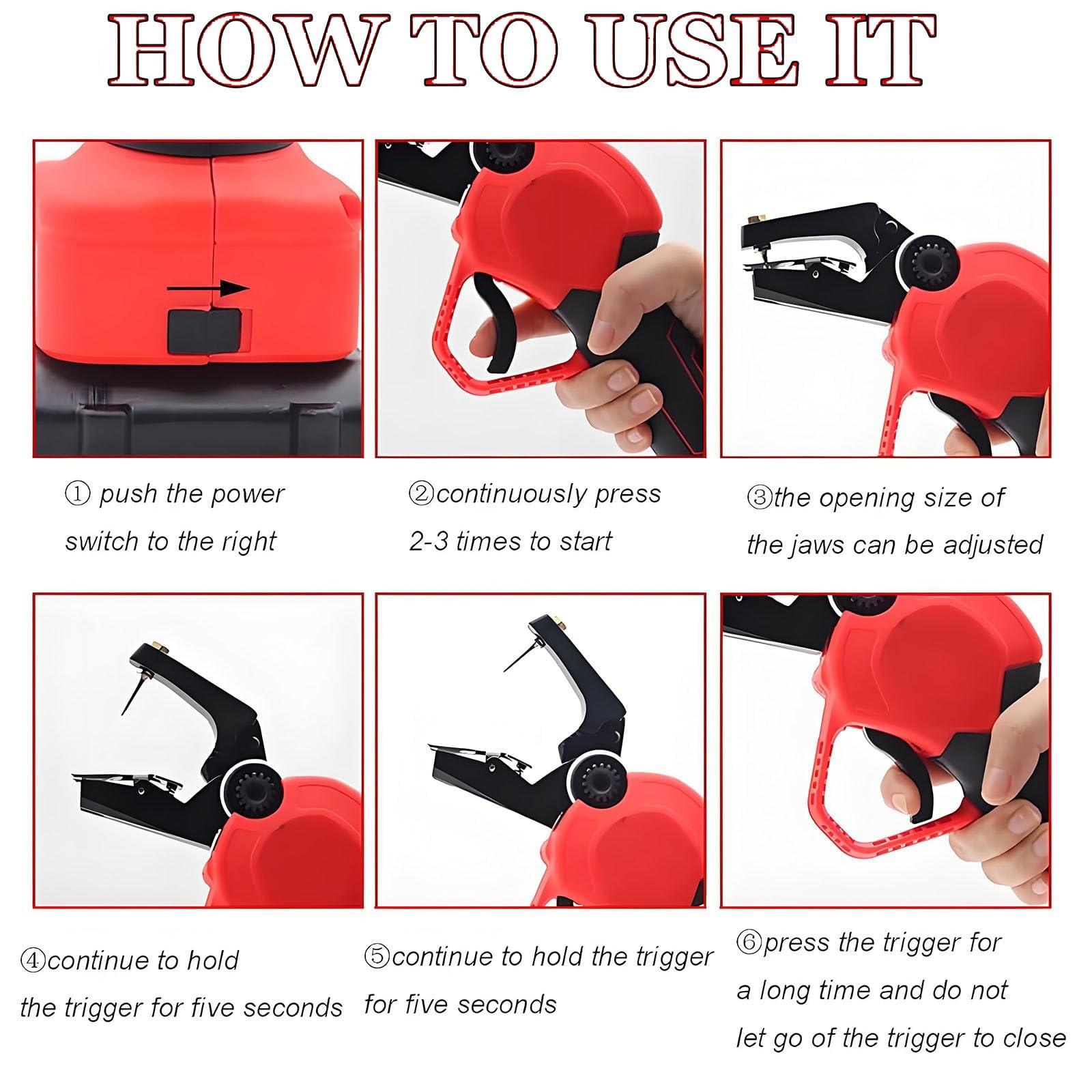 HOW TO USE IT

① push the power switch to the right

②continuously press 2-3 times to start

③the opening size of the jaws can be adjusted

④continue to hold the trigger for five seconds

⑤continue to hold the trigger for five seconds

⑥press the trigger for a long time and do not let go of the trigger to close