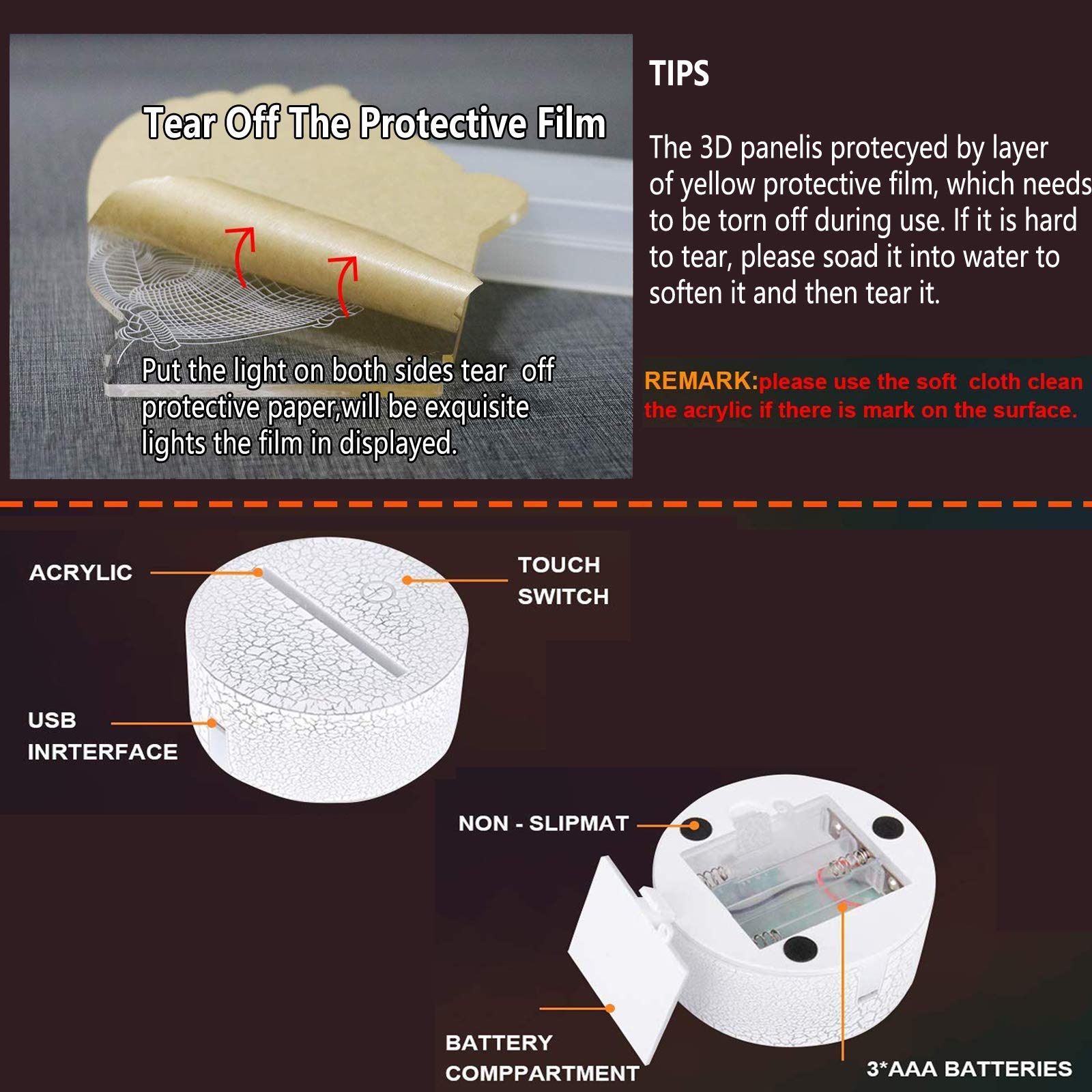 Tear Off The Protective Film

Put the light on both sides tear off protective paper,will be exquisite lights the film in displayed.

TIPS

The 3D panelis protecyed by layer of yellow protective film, which needs to be torn off during use. If it is hard to tear, please soad it into water to soften it and then tear it.

REMARK:please use the soft cloth clean the acrylic if there is mark on the surface.

ACRYLIC

TOUCH SWITCH

USB INRTERFACE

NON - SLIPMAT

BATTERY COMPPARTMENT

3*AAA BATTERIES