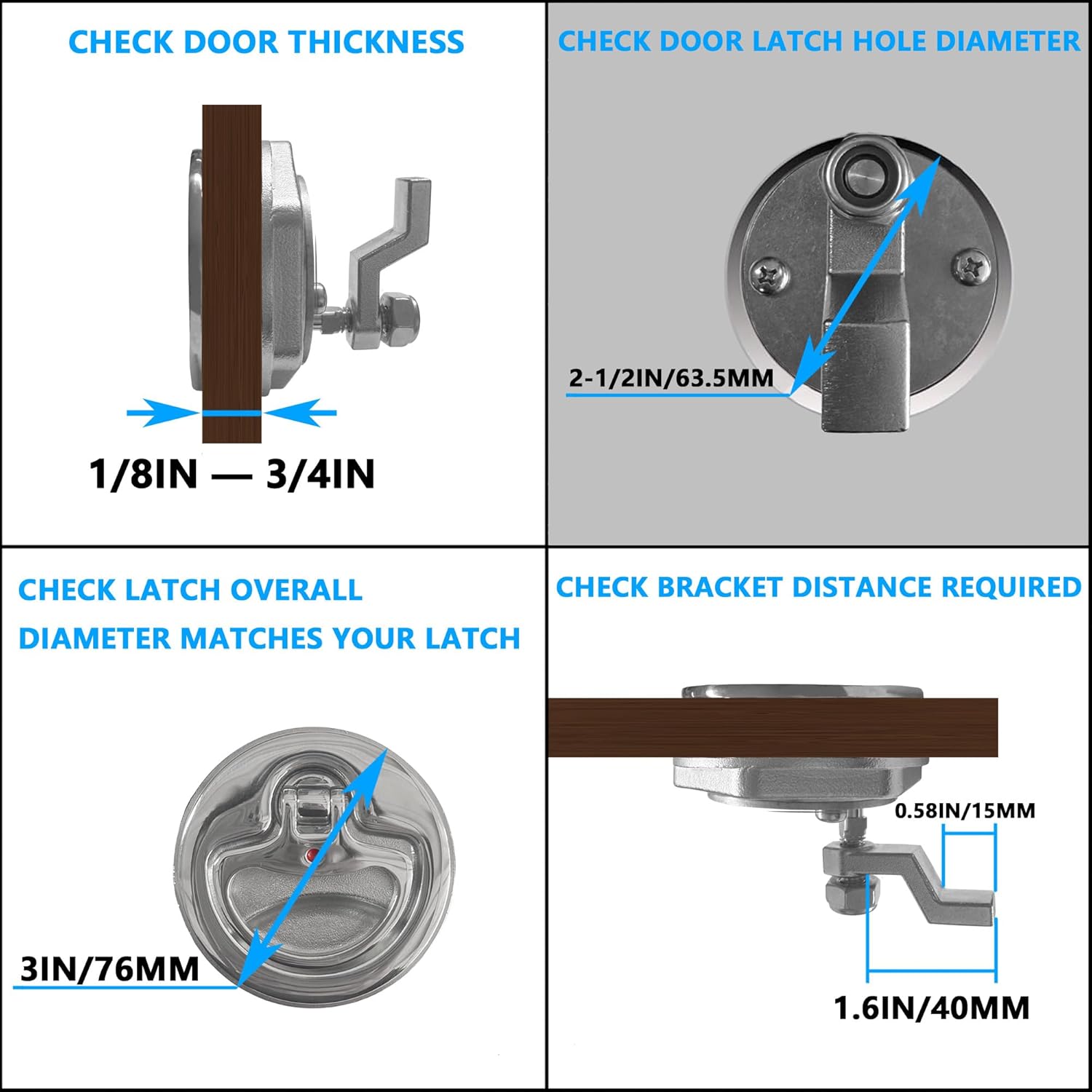 CHECK DOOR THICKNESS

1/8IN — 3/4IN

CHECK DOOR LATCH HOLE DIAMETER

2-1/2IN/63.5MM

CHECK LATCH OVERALL DIAMETER MATCHES YOUR LATCH

3IN/76MM

CHECK BRACKET DISTANCE REQUIRED

0.58IN/15MM

1.6IN/40MM