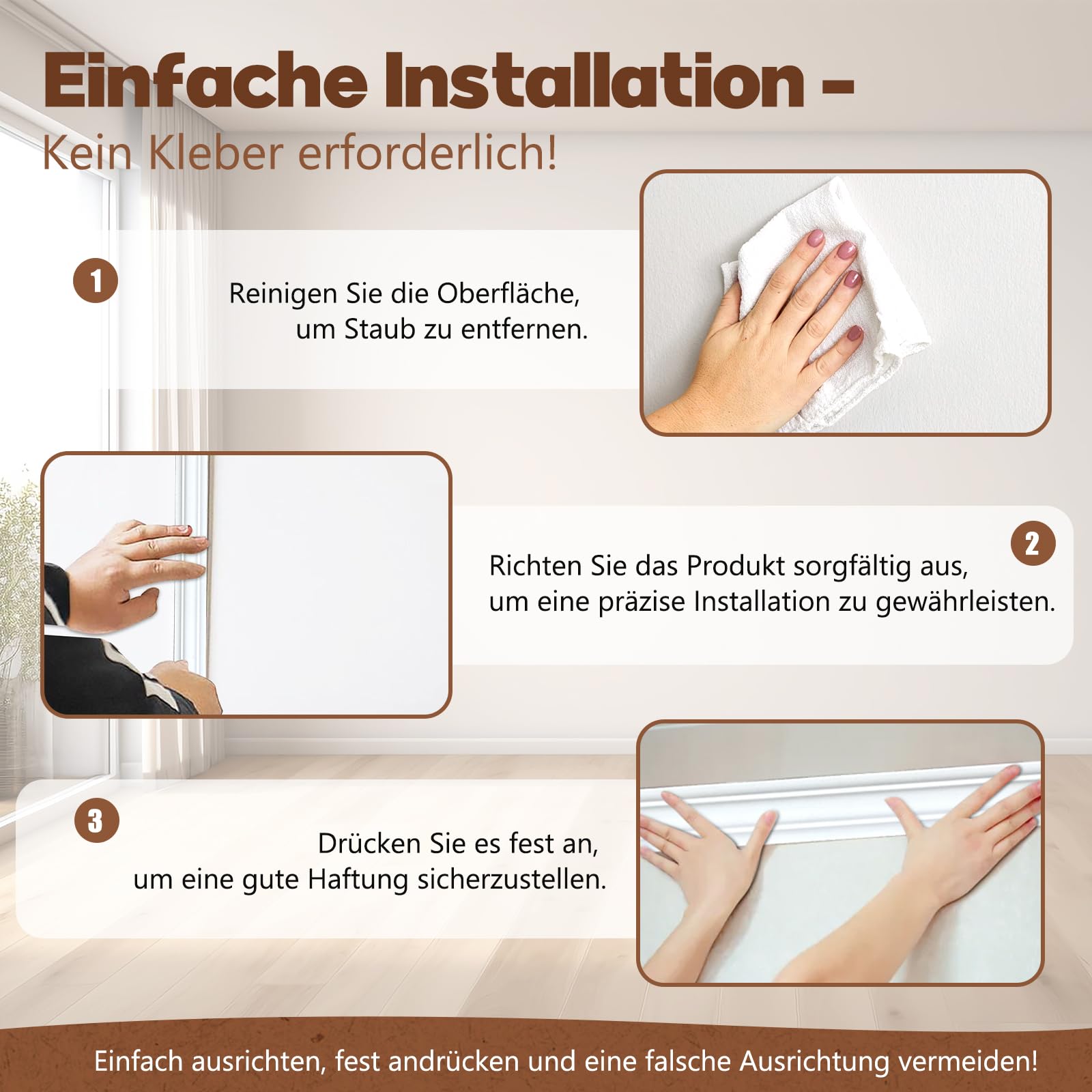 Einfache Installation –
Kein Kleber erforderlich!

1

Reinigen Sie die Oberfläche, um Staub zu entfernen.

2

Richten Sie das Produkt sorgfältig aus, um eine präzise Installation zu gewährleisten.

3

Drücken Sie es fest an, um eine gute Haftung sicherzustellen.

Einfach ausrichten, fest andrücken und eine falsche Ausrichtung vermeiden!