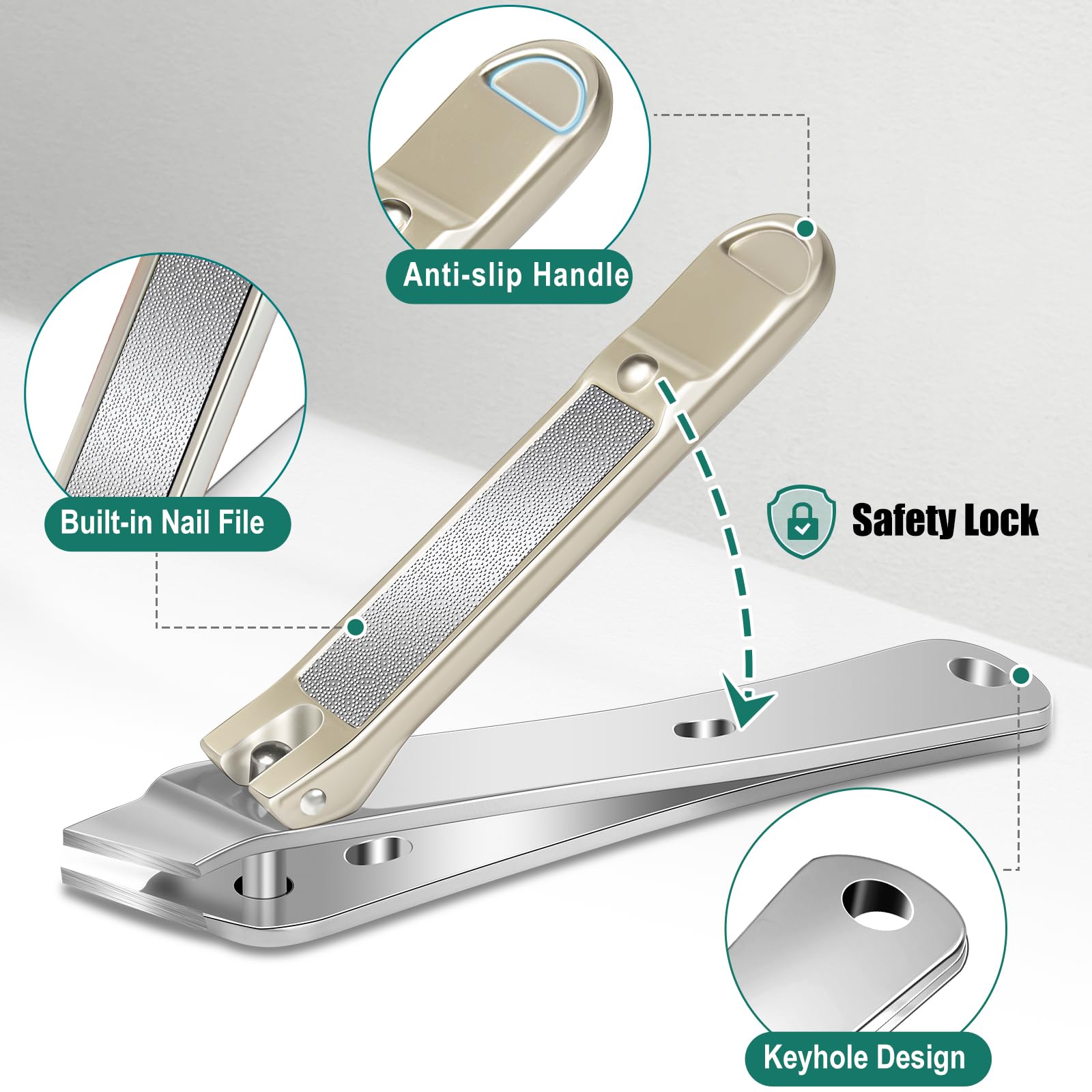 Anti-slip Handle

Built-in Nail File

Safety Lock

Keyhole Design