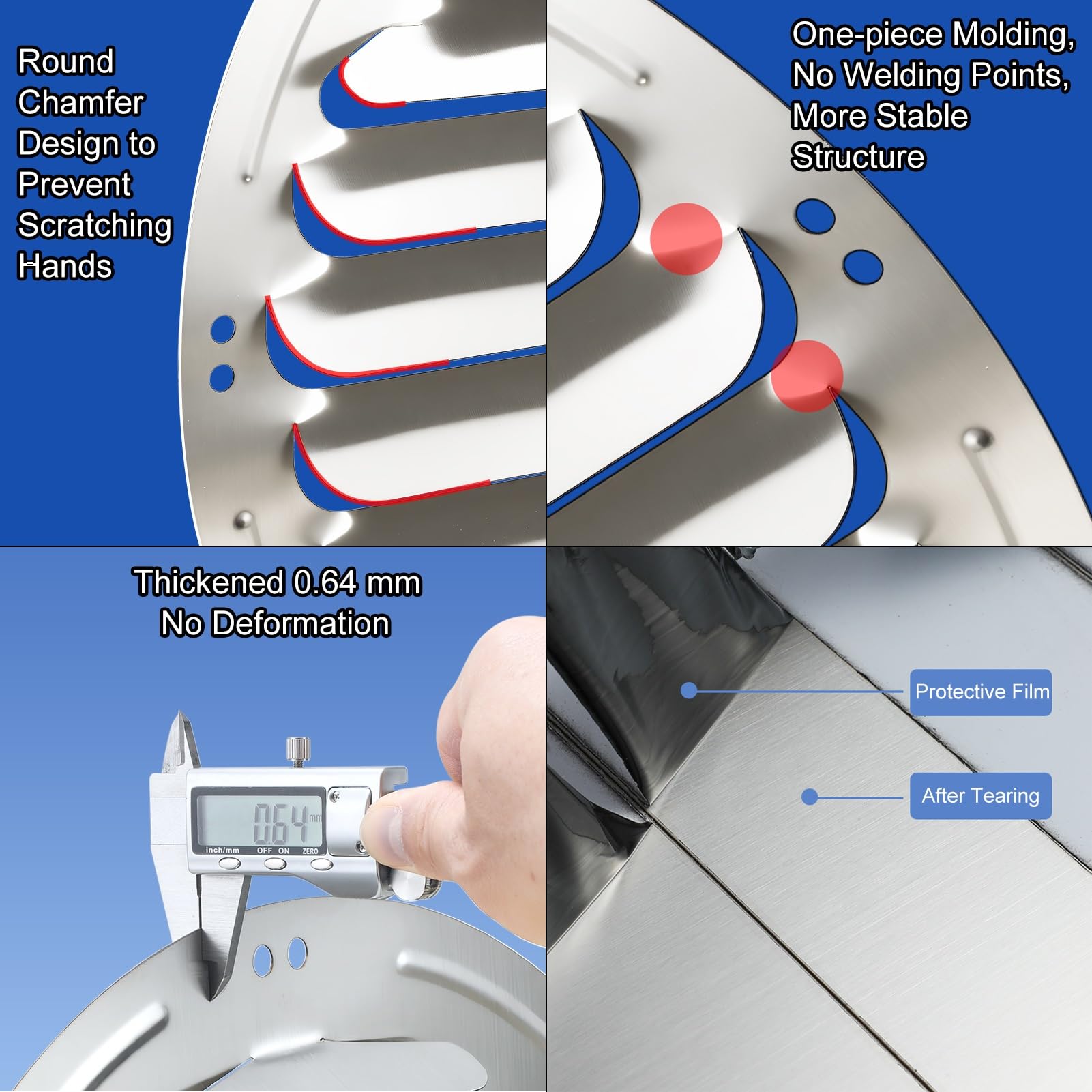 Round Chamfer Design to Prevent Scratching Hands

One-piece Molding, No Welding Points, More Stable Structure

Thickened 0.64 mm No Deformation

0.64 mm

inch/mm OFF ON ZERO

Protective Film

After Tearing